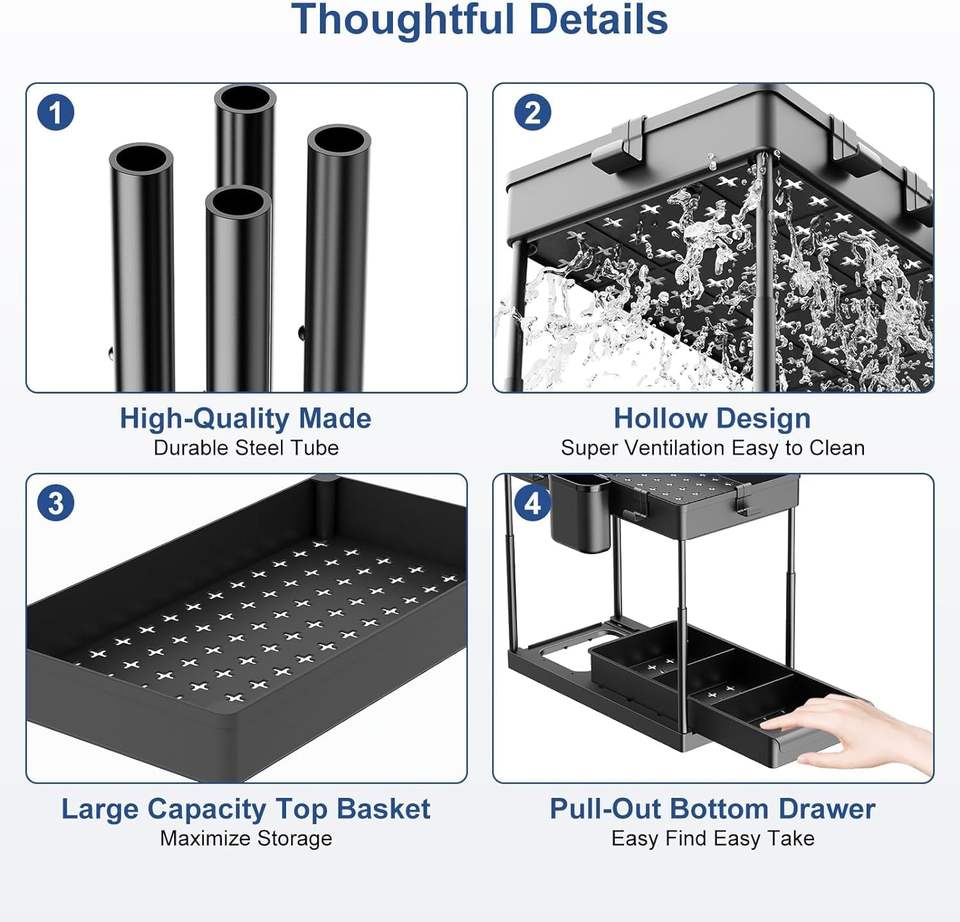 Thoughtful Details

1

High-Quality Made
Durable Steel Tube

2

Hollow Design
Super Ventilation Easy to Clean

3

Large Capacity Top Basket
Maximize Storage

4

Pull-Out Bottom Drawer
Easy Find Easy Take