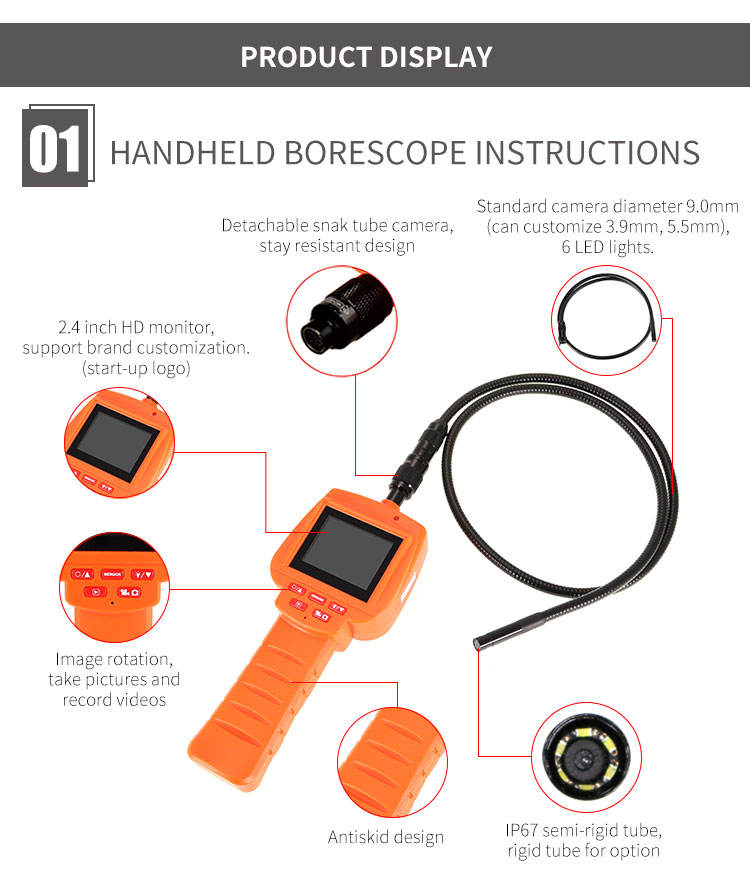 PRODUCT DISPLAY

01 HANDHELD BORESCOPE INSTRUCTIONS

Detachable snak tube camera, stay resistant design

Standard camera diameter 9.0mm (can customize 3.9mm, 5.5mm), 6 LED lights.

2.4 inch HD monitor, support brand customization. (start-up logo)

Image rotation, take pictures and record videos

Antiskid design

IP67 semi-rigid tube, rigid tube for option