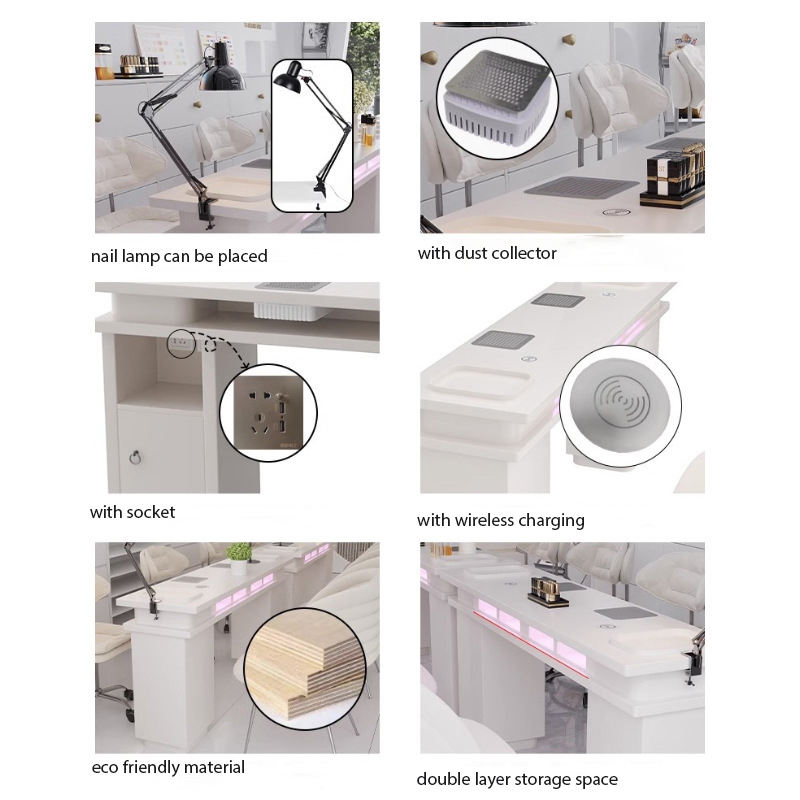 nail lamp can be placed

with dust collector

with socket

with wireless charging

eco friendly material

double layer storage space