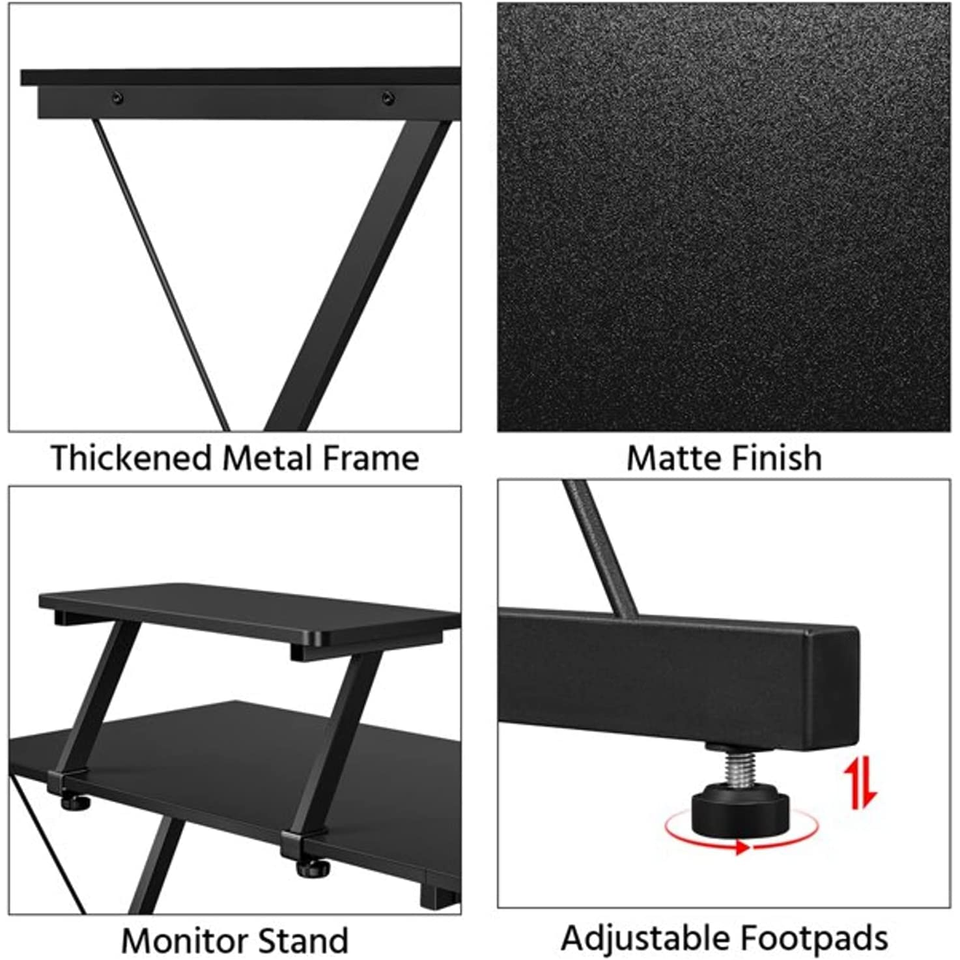 Thickened Metal Frame

Matte Finish

Monitor Stand

Adjustable Footpads