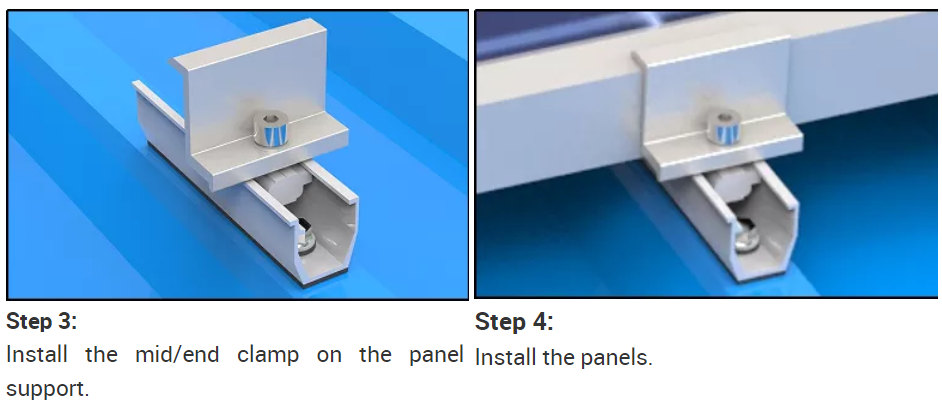 Step 3:
Install the mid/end clamp on the panel support.

Step 4:
Install the panels.