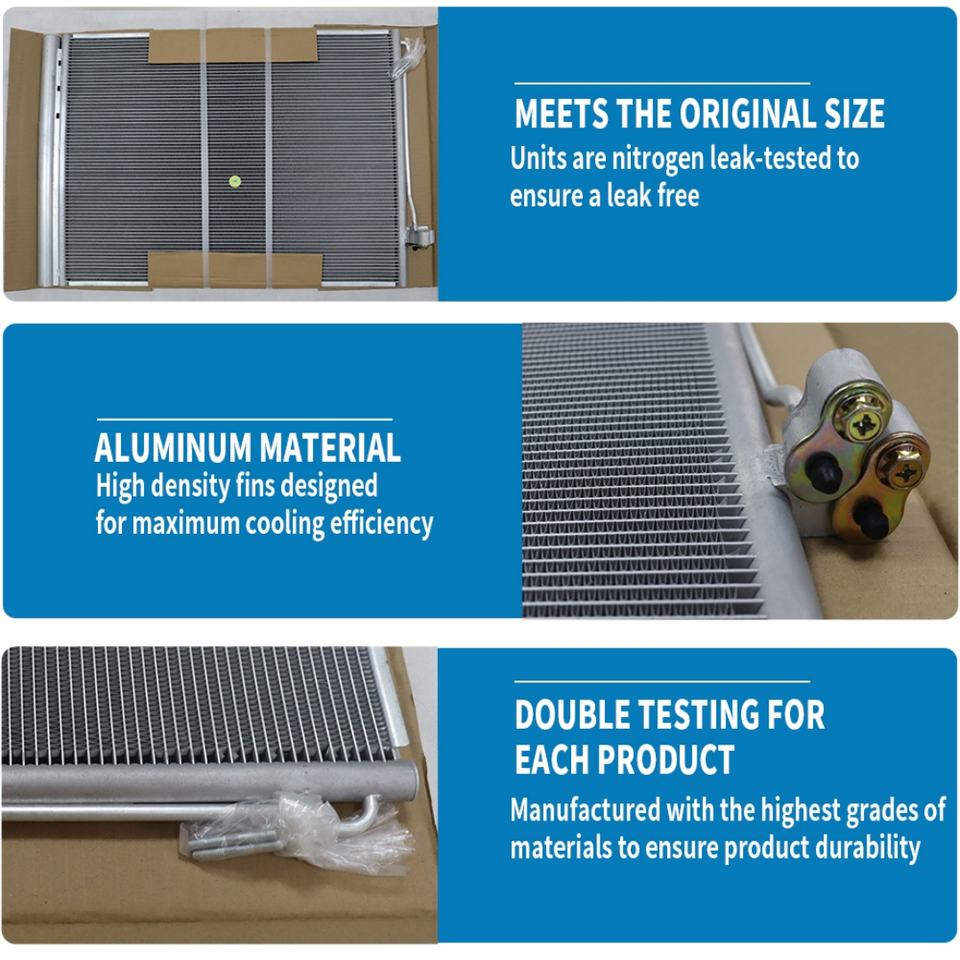 MEETS THE ORIGINAL SIZE
Units are nitrogen leak-tested to ensure a leak free

ALUMINUM MATERIAL
High density fins designed for maximum cooling efficiency

DOUBLE TESTING FOR EACH PRODUCT
Manufactured with the highest grades of materials to ensure product durability