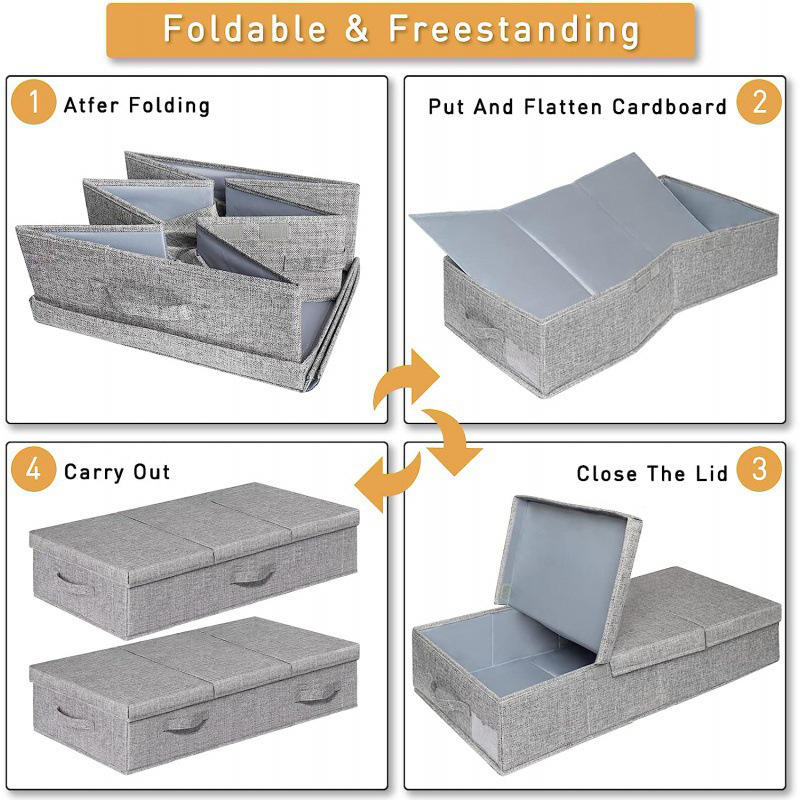 Foldable & Freestanding

1 Atfer Folding

Put And Flatten Cardboard 2

4 Carry Out

Close The Lid 3