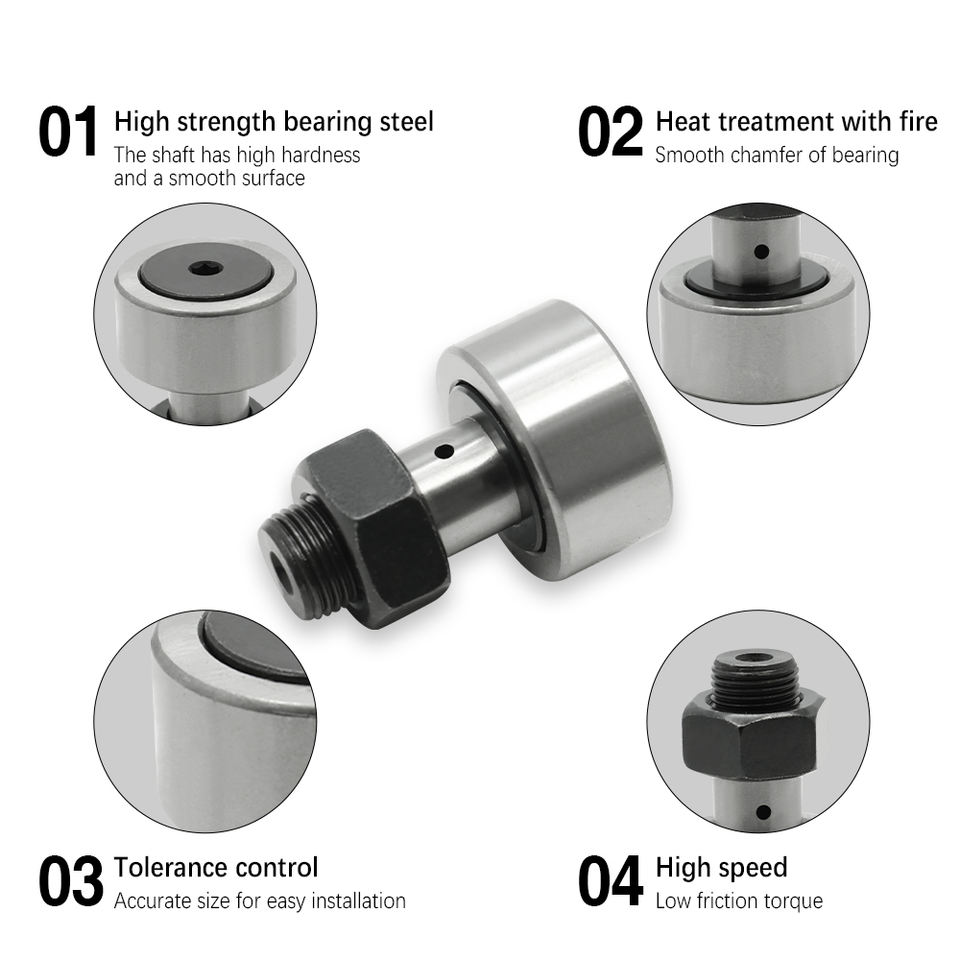 01 High strength bearing steel
The shaft has high hardness and a smooth surface

02 Heat treatment with fire
Smooth chamfer of bearing

03 Tolerance control
Accurate size for easy installation

04 High speed
Low friction torque