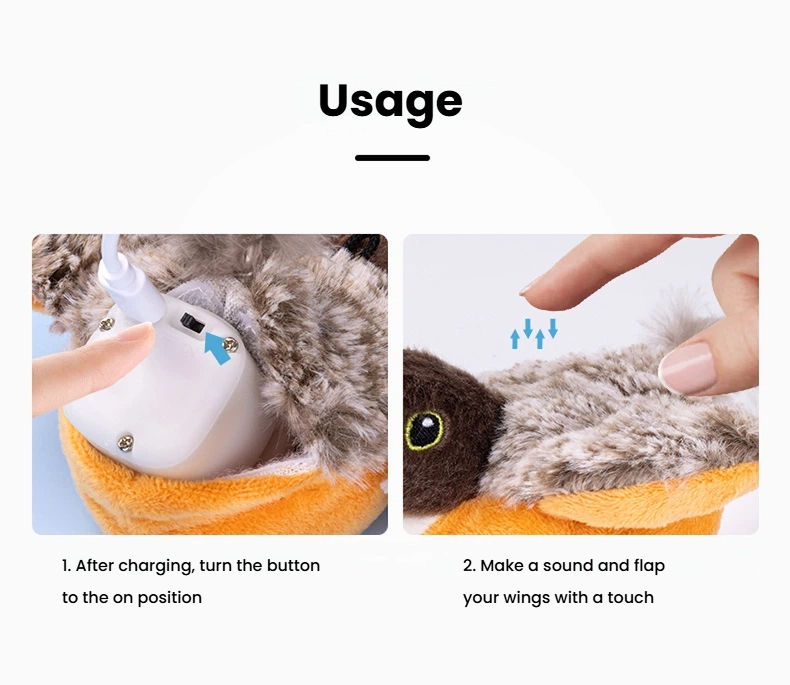 Usage

1. After charging, turn the button to the on position

2. Make a sound and flap your wings with a touch