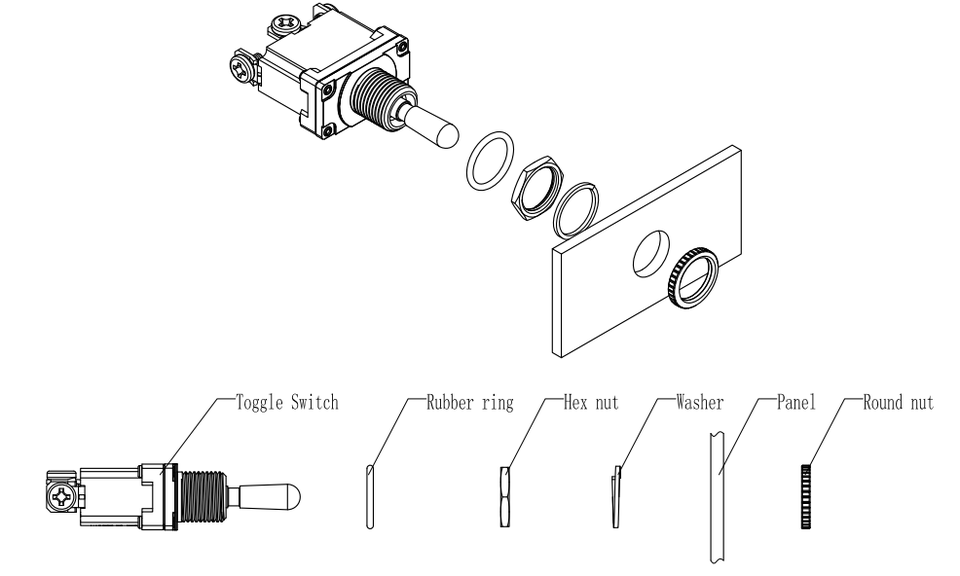 Toggle Switch
Rubber ring
Hex nut
Washer
Panel
Round nut