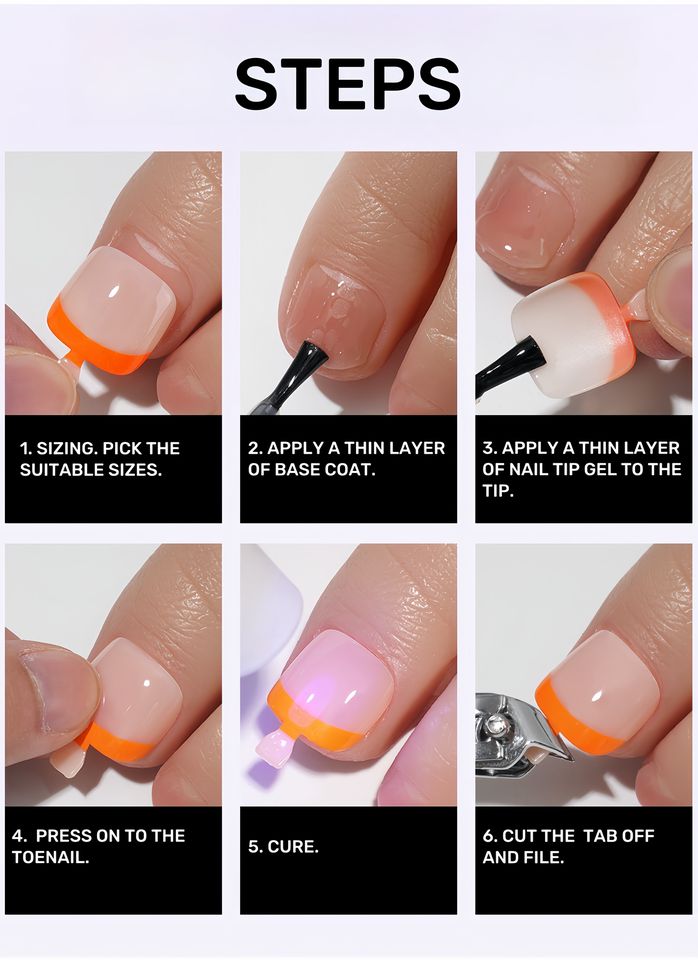 STEPS

1. SIZING. PICK THE SUITABLE SIZES.

2. APPLY A THIN LAYER OF BASE COAT.

3. APPLY A THIN LAYER OF NAIL TIP GEL TO THE TIP.

4. PRESS ON TO THE TOENAIL.

5. CURE.

6. CUT THE TAB OFF AND FILE.