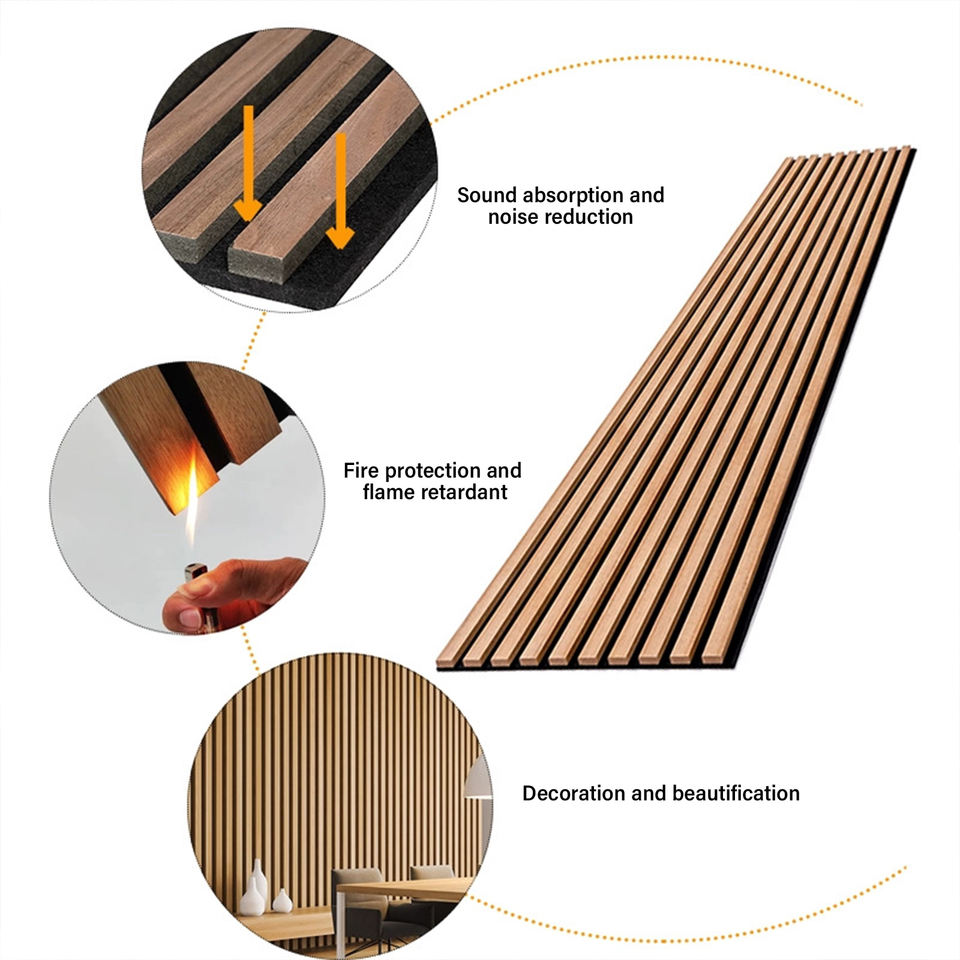 Sound absorption and noise reduction

Fire protection and flame retardant

Decoration and beautification