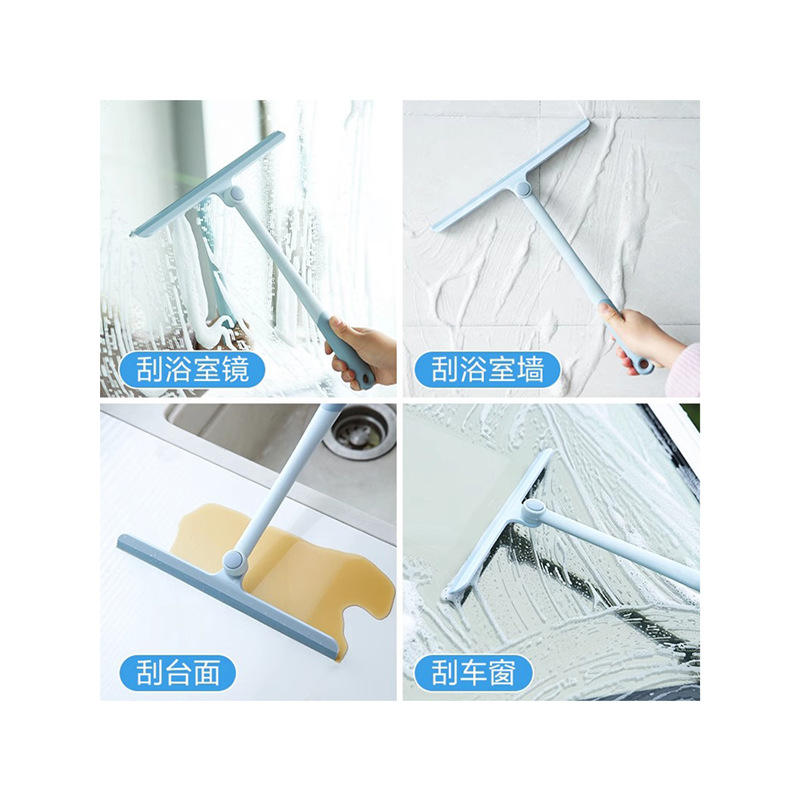 刮浴室镜

刮浴室墙

刮台面

刮车窗