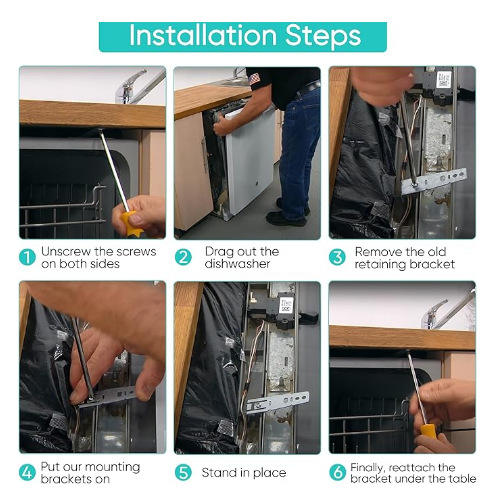 Installation Steps

1 Unscrew the screws on both sides

2 Drag out the dishwasher

3 Remove the old retaining bracket

4 Put our mounting brackets on

5 Stand in place

6 Finally, reattach the bracket under the table