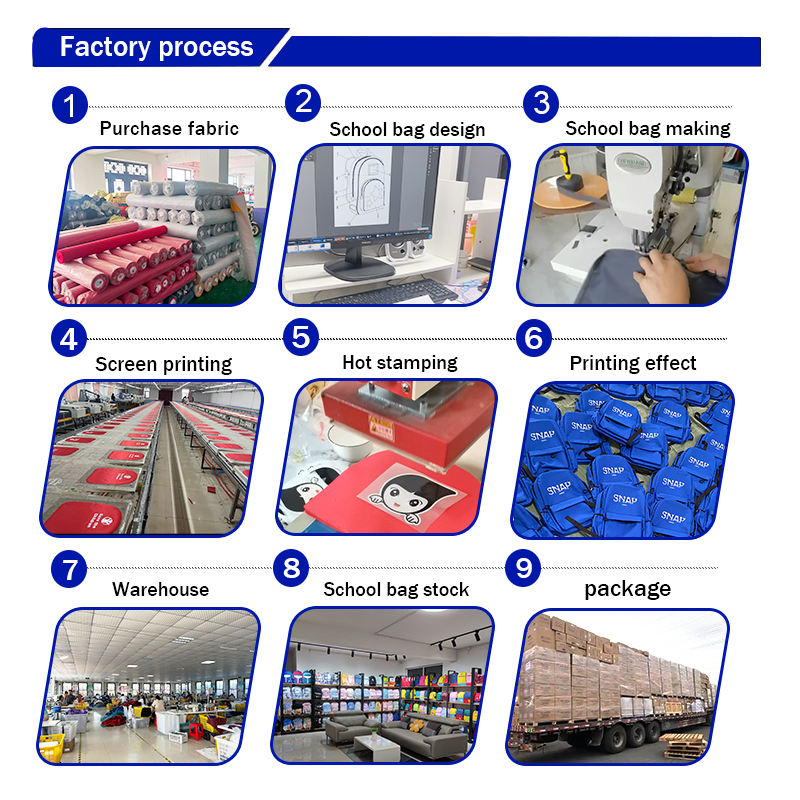 Factory process

1
Purchase fabric

2
School bag design

3
School bag making

4
Screen printing

5
Hot stamping

6
Printing effect

SNAP

7
Warehouse

8
School bag stock

9
package