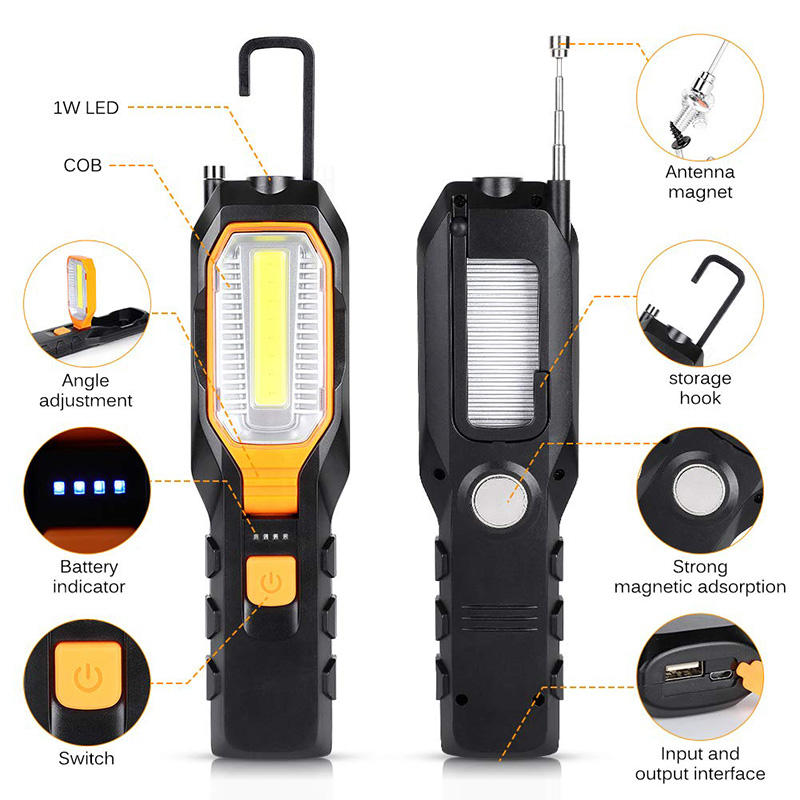 1W LED

COB

Angle adjustment

Battery indicator

Switch

Antenna magnet

storage hook

Strong magnetic adsorption

Input and output interface