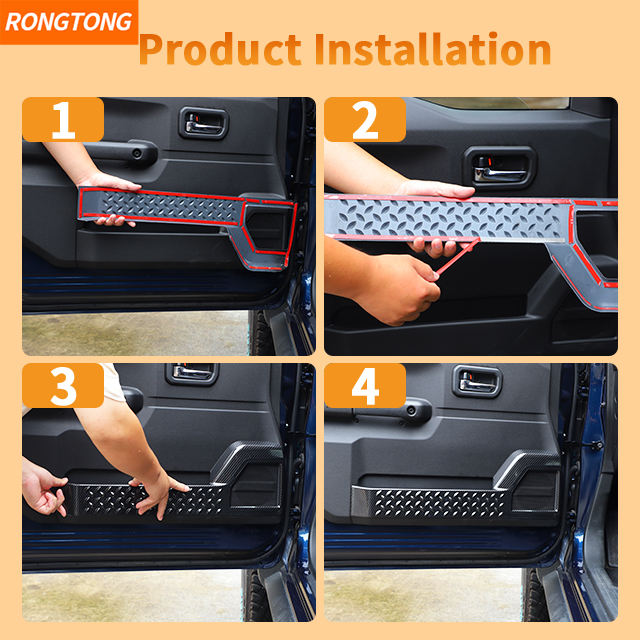 RONGTONG
Product Installation

1

2

3

4