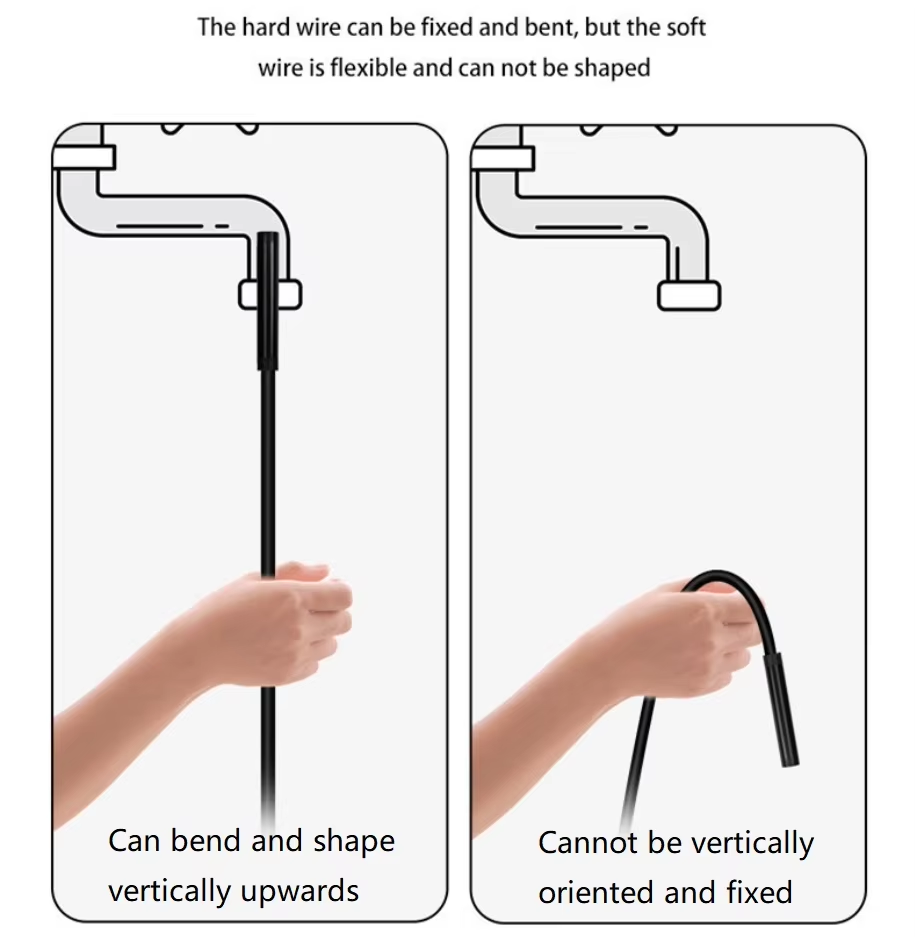 The hard wire can be fixed and bent, but the soft wire is flexible and can not be shaped

Can bend and shape vertically upwards

Cannot be vertically oriented and fixed