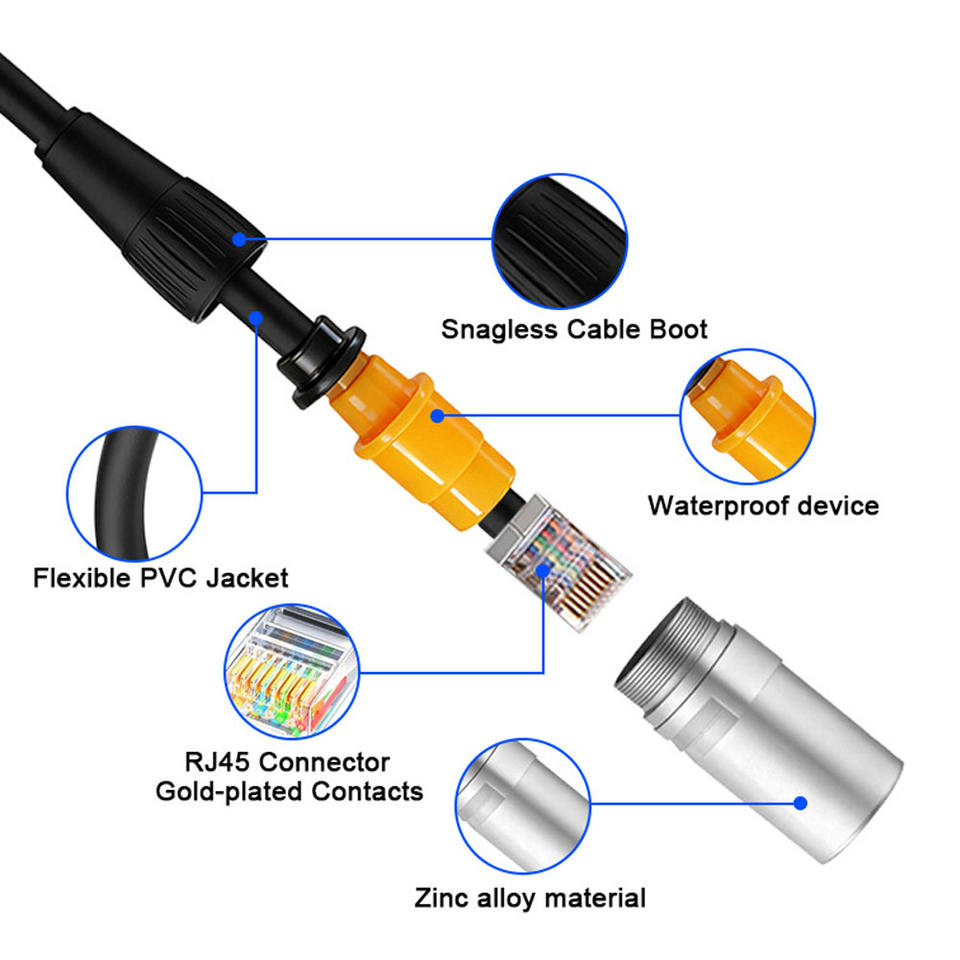 Snagless Cable Boot

Waterproof device

Flexible PVC Jacket

RJ45 Connector
Gold-plated Contacts

Zinc alloy material