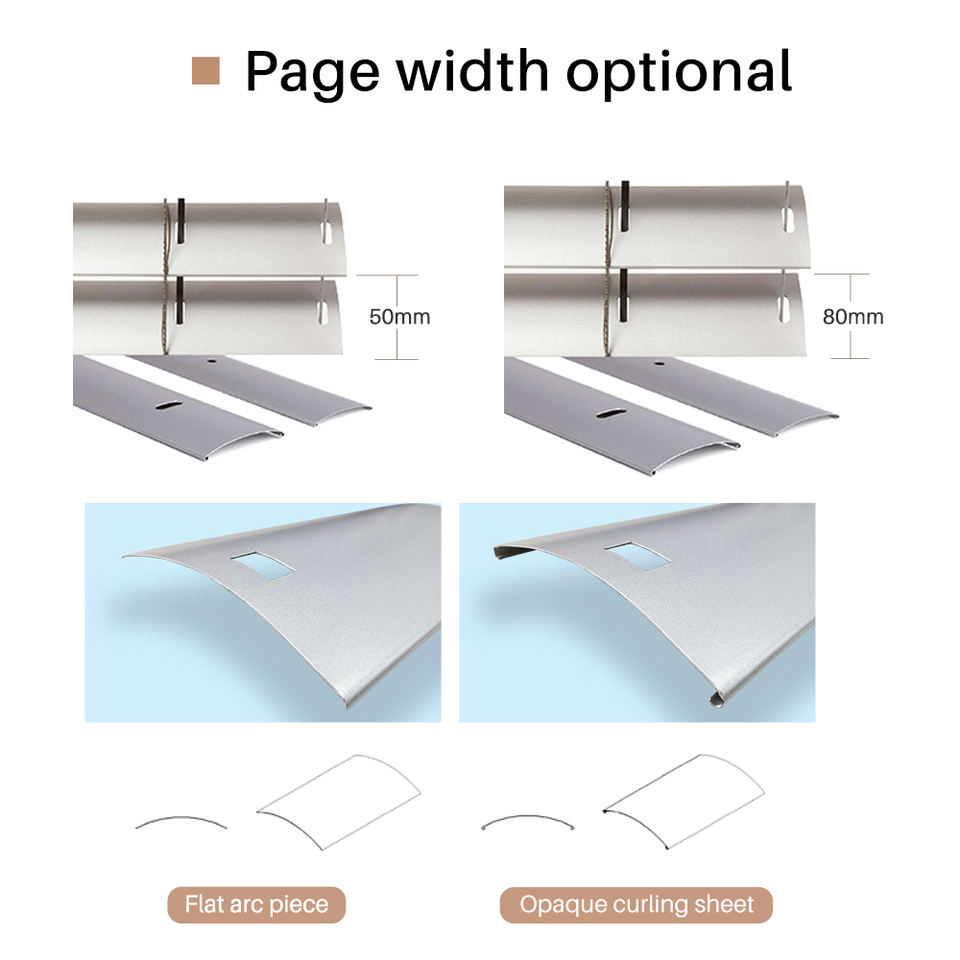 Page width optional

50mm

80mm

Flat arc piece

Opaque curling sheet