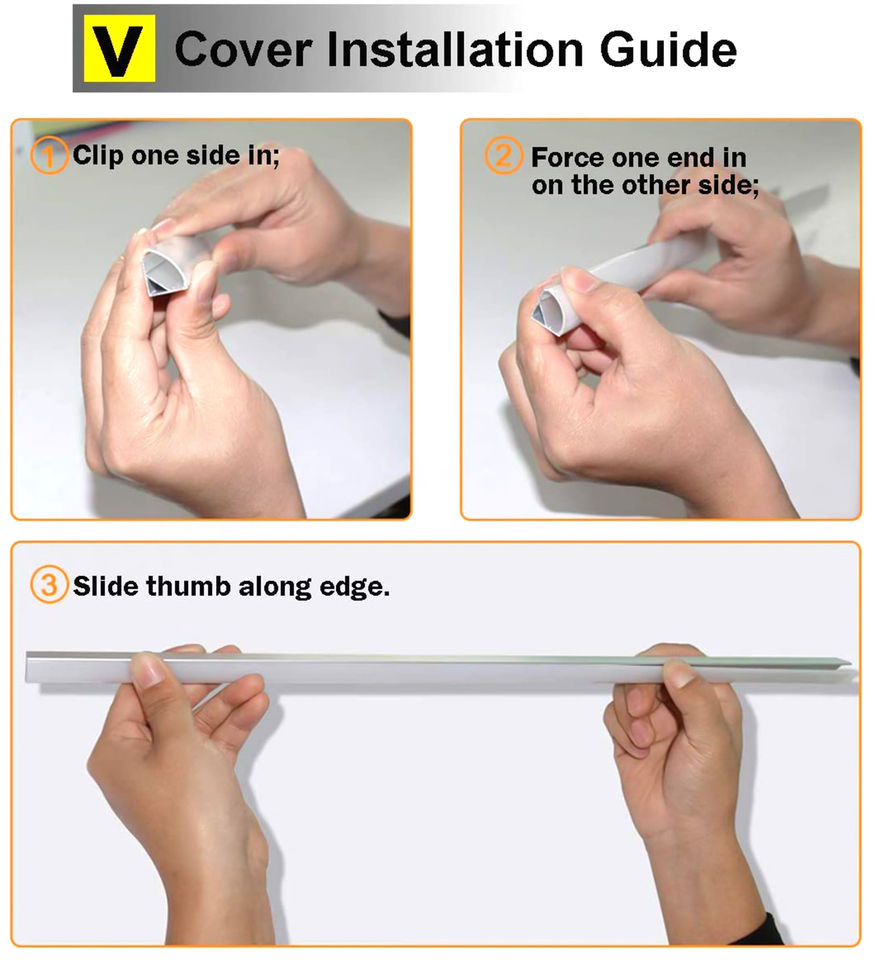 V Cover Installation Guide

1 Clip one side in;

2 Force one end in on the other side;

3 Slide thumb along edge.