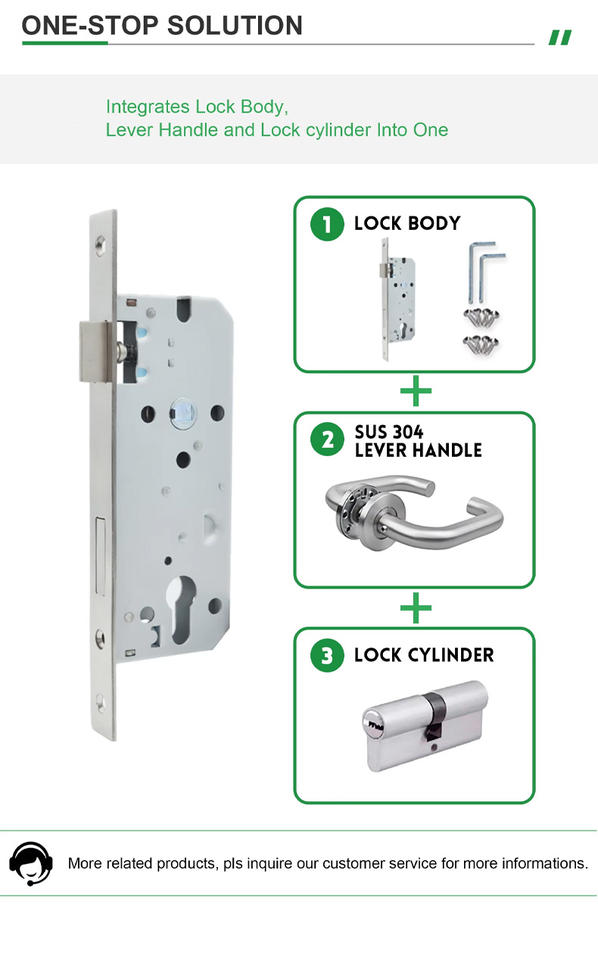 ONE-STOP SOLUTION

Integrates Lock Body,
Lever Handle and Lock cylinder Into One

1 LOCK BODY

+

2 SUS 304 LEVER HANDLE

+

3 LOCK CYLINDER

More related products, pls inquire our customer service for more informations.