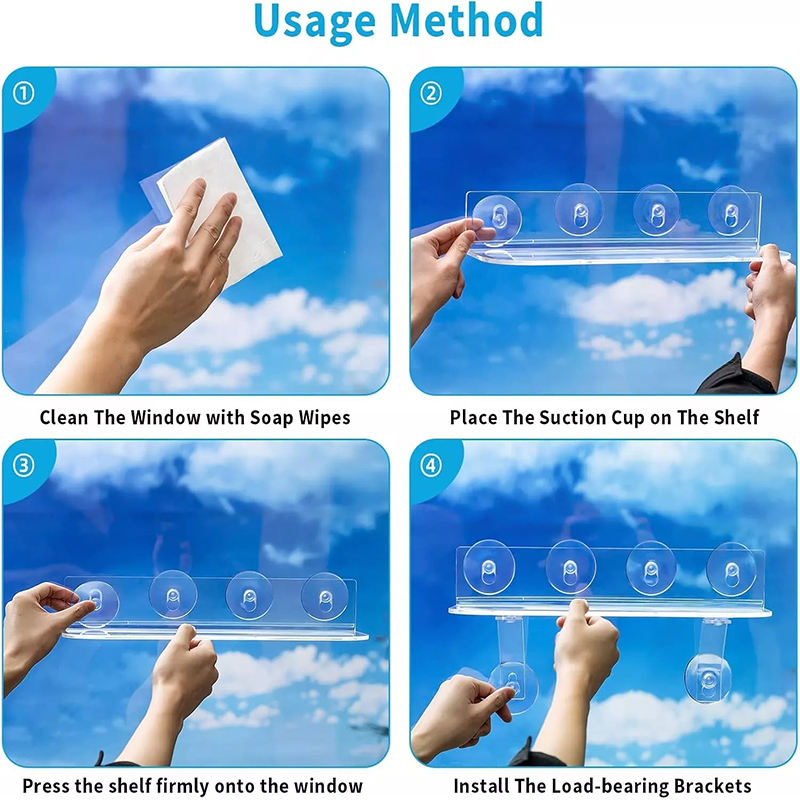 Usage Method

①

Clean The Window with Soap Wipes

②

Place The Suction Cup on The Shelf

③

Press the shelf firmly onto the window

④

Install The Load-bearing Brackets