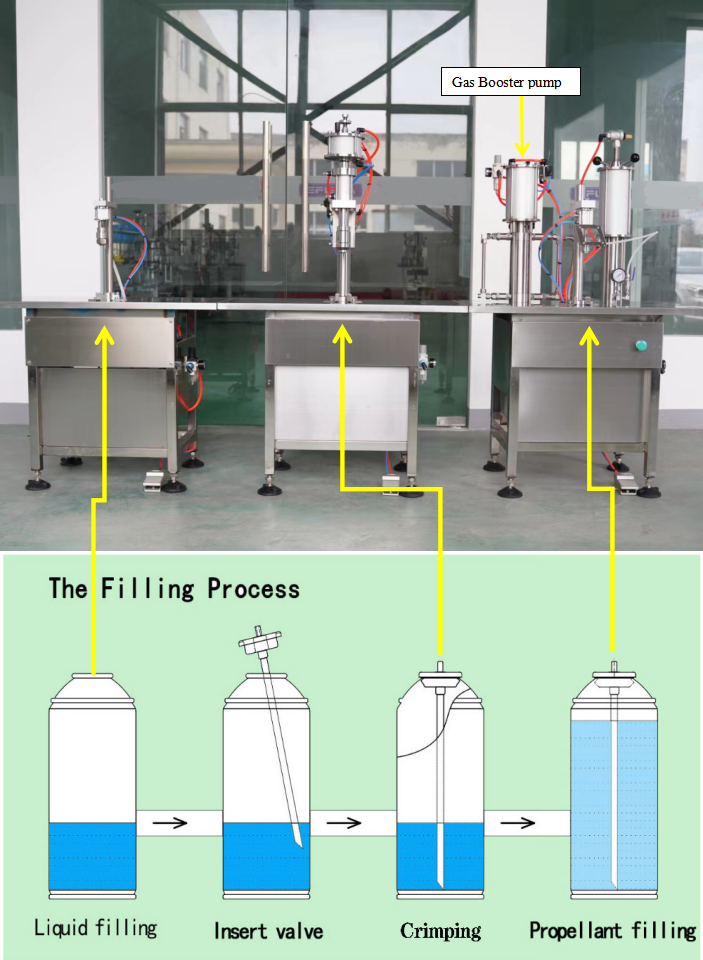 Gas Booster pump

The Filling Process

Liquid filling

Insert valve

Crimping

Propellant filling