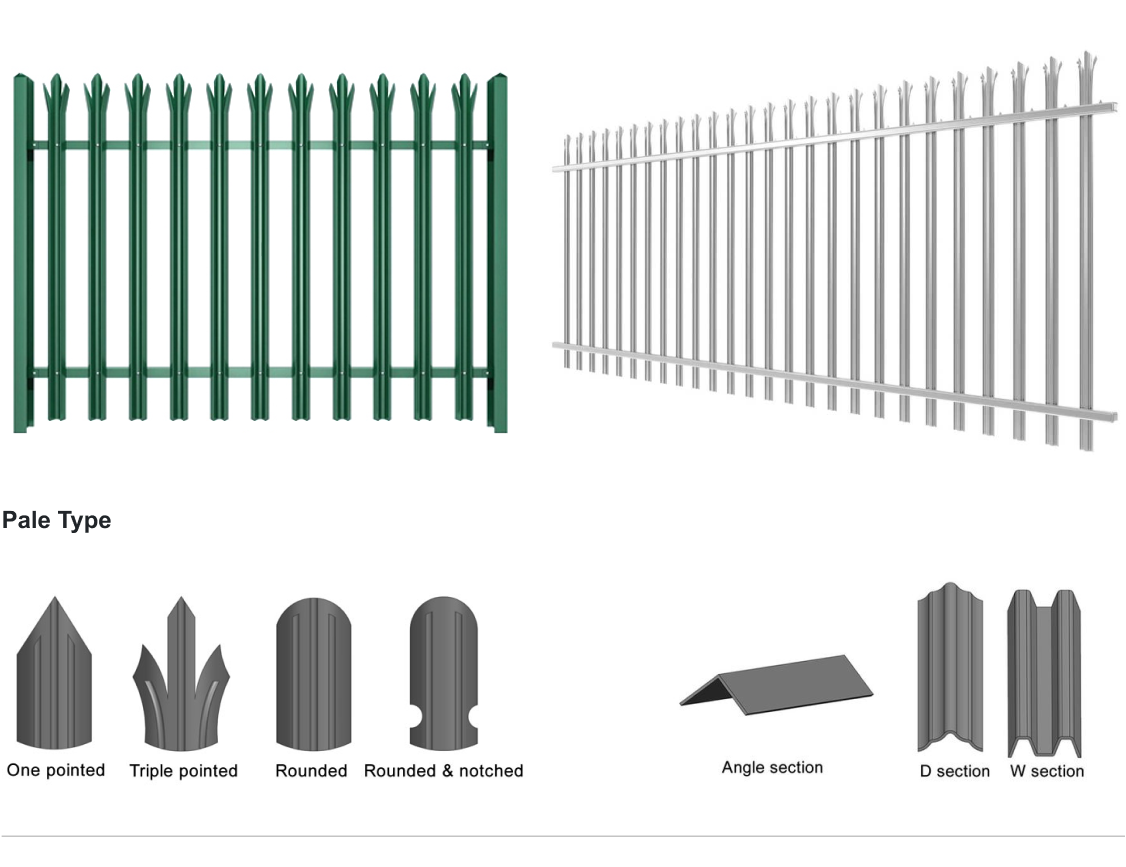 Pale Type

One pointed Triple pointed Rounded Rounded & notched

Angle section

D section W section