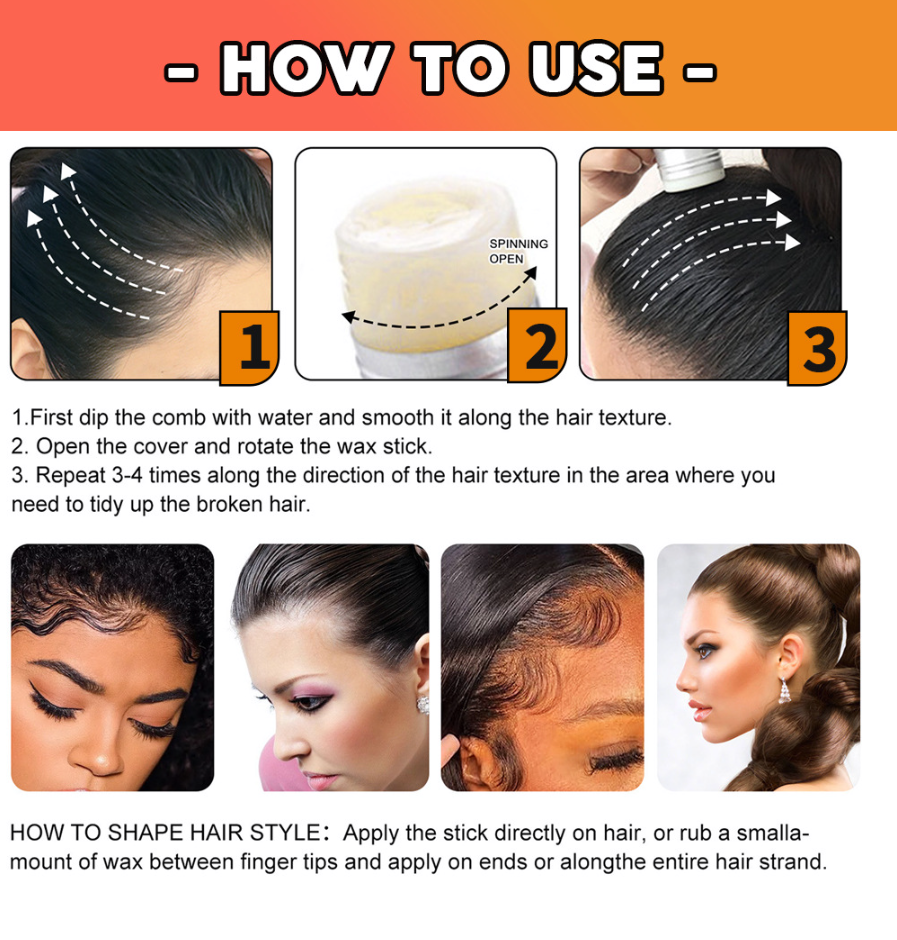 - HOW TO USE -

1

SPINNING OPEN

2

3

1.First dip the comb with water and smooth it along the hair texture.
2. Open the cover and rotate the wax stick.
3. Repeat 3-4 times along the direction of the hair texture in the area where you need to tidy up the broken hair.

HOW TO SHAPE HAIR STYLE: Apply the stick directly on hair, or rub a smallamount of wax between finger tips and apply on ends or alongthe entire hair strand.