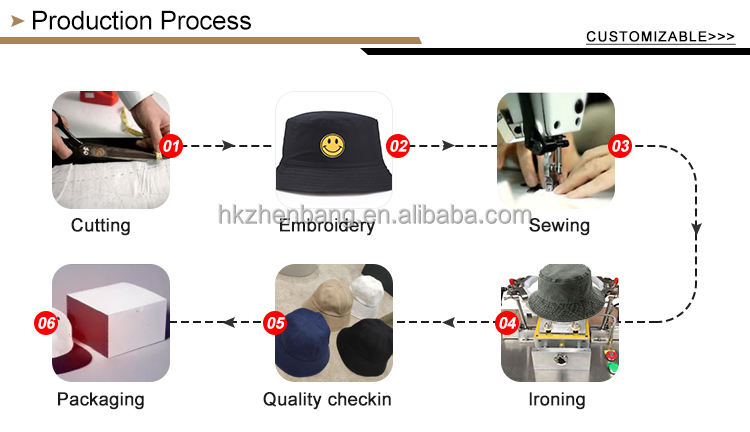 Production Process

CUSTOMIZABLE>>>

01
Cutting

02
Embroidery

03
Sewing

hkzhenbang.en.alibaba.com

06
Packaging

05
Quality checkin

04
Ironing