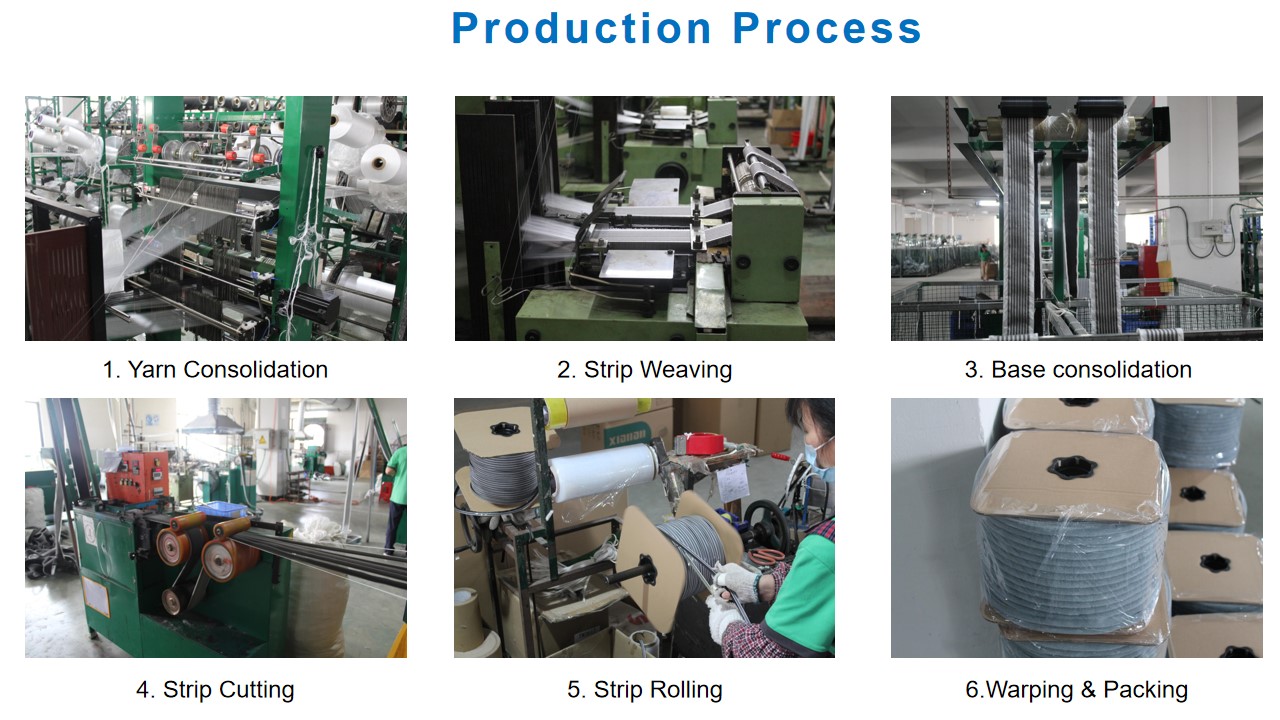 Production Process

1. Yarn Consolidation

2. Strip Weaving

3. Base consolidation

4. Strip Cutting

5. Strip Rolling

6.Warping & Packing