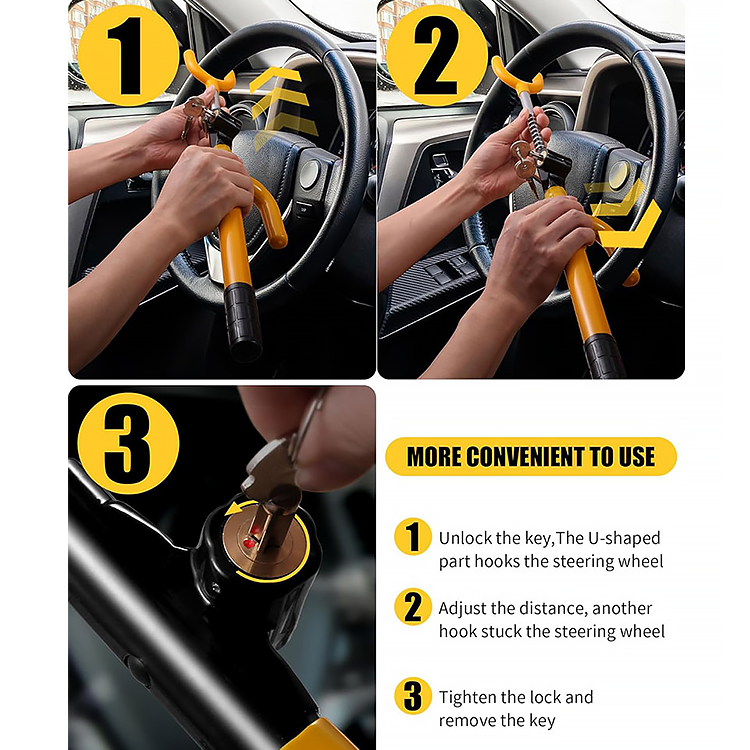 1

2

3

MORE CONVENIENT TO USE

1 Unlock the key,The U-shaped part hooks the steering wheel

2 Adjust the distance, another hook stuck the steering wheel

3 Tighten the lock and remove the key