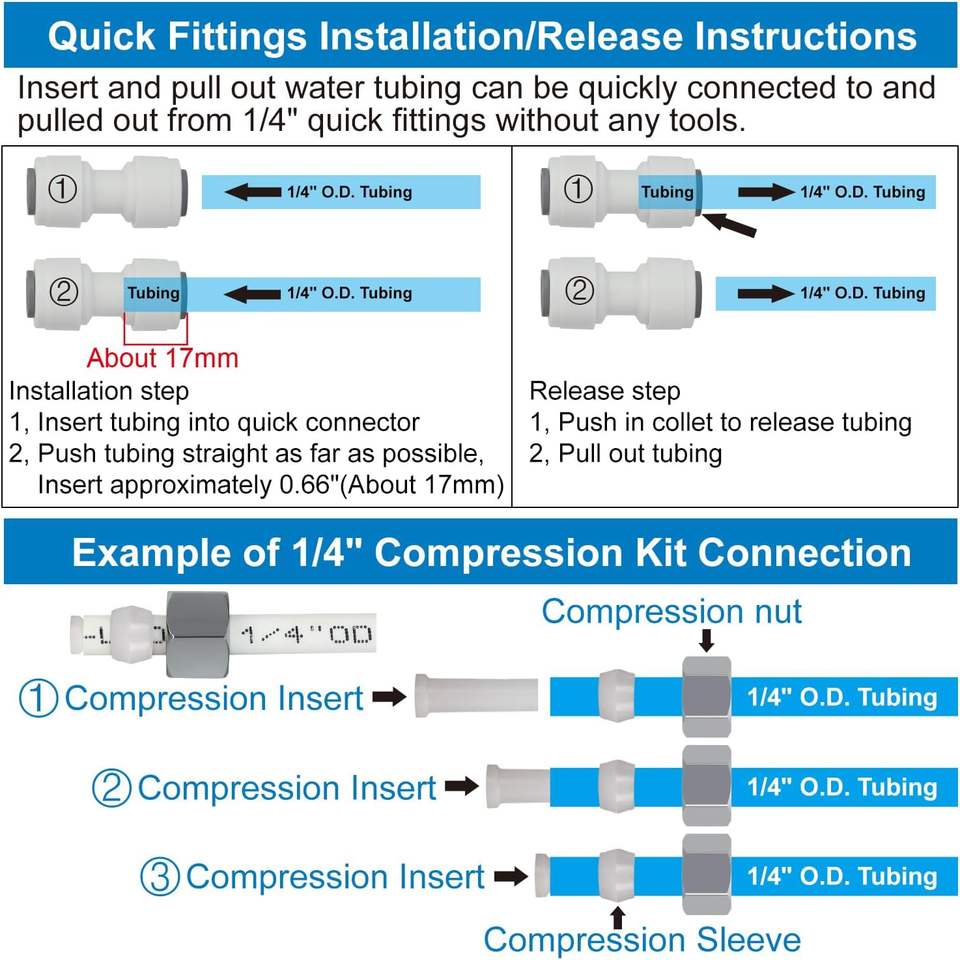 Quick Fittings Installation/Release Instructions

Insert and pull out water tubing can be quickly connected to and pulled out from 1/4" quick fittings without any tools.

① 1/4" O.D. Tubing

② Tubing 1/4" O.D. Tubing

About 17mm

Installation step
1, Insert tubing into quick connector
2, Push tubing straight as far as possible, Insert approximately 0.66"(About 17mm)

① Tubing 1/4" O.D. Tubing

② 1/4" O.D. Tubing

Release step
1, Push in collet to release tubing
2, Pull out tubing

Example of 1/4" Compression Kit Connection

1/4"OD

Compression nut

① Compression Insert 1/4" O.D. Tubing

② Compression Insert 1/4" O.D. Tubing

③ Compression Insert 1/4" O.D. Tubing

Compression Sleeve