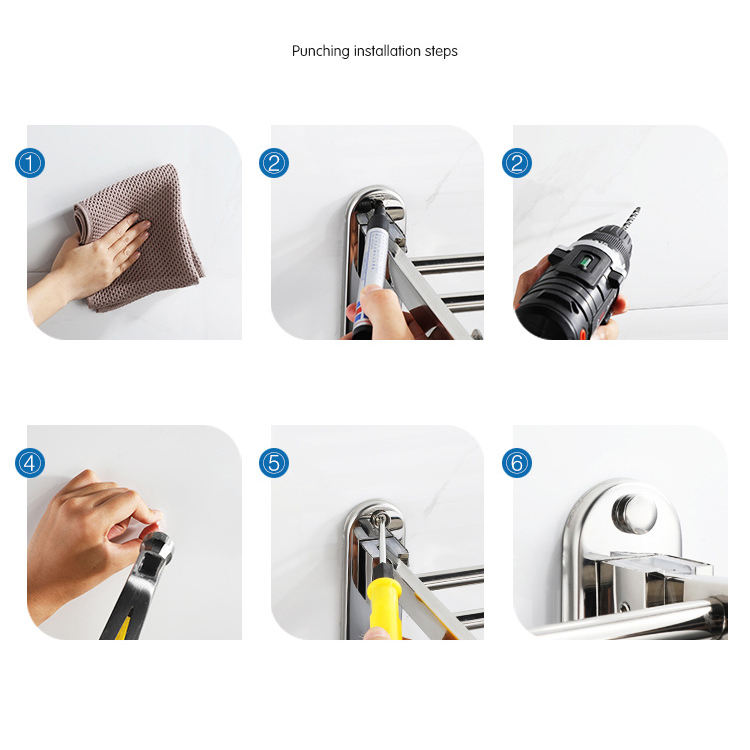 Punching installation steps

①

②

②

④

⑤

⑥