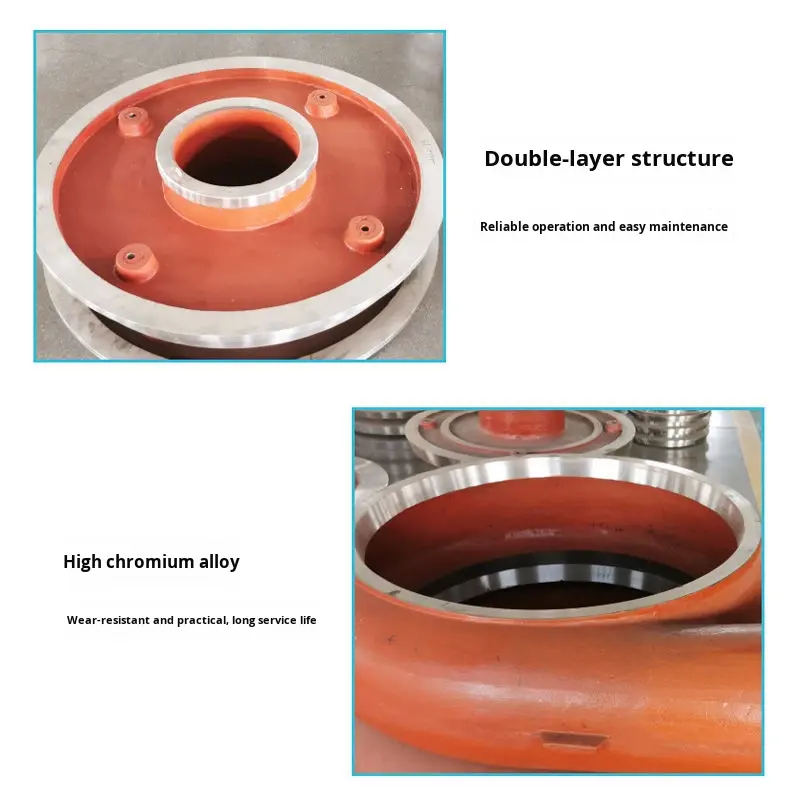 Double-layer structure

Reliable operation and easy maintenance

High chromium alloy

Wear-resistant and practical, long service life