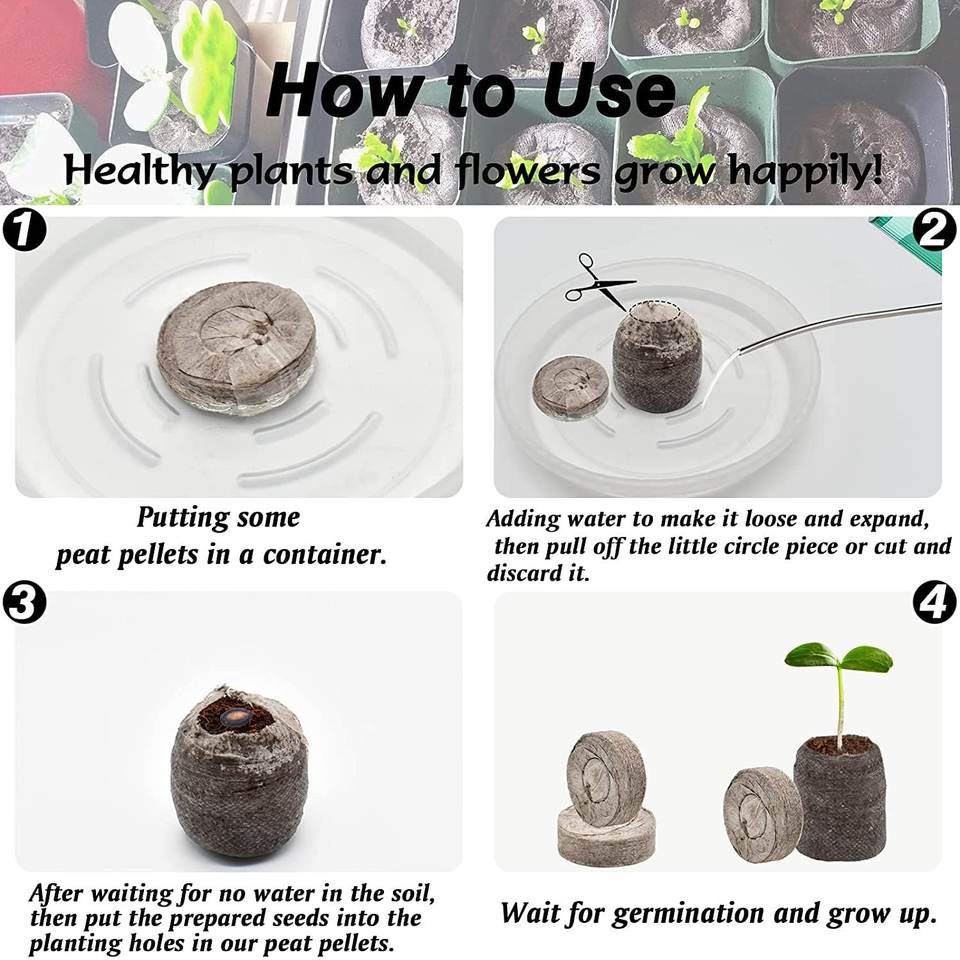 How to Use

Healthy plants and flowers grow happily!

1

Putting some peat pellets in a container.

2

Adding water to make it loose and expand, then pull off the little circle piece or cut and discard it.

3

After waiting for no water in the soil, then put the prepared seeds into the planting holes in our peat pellets.

4

Wait for germination and grow up.