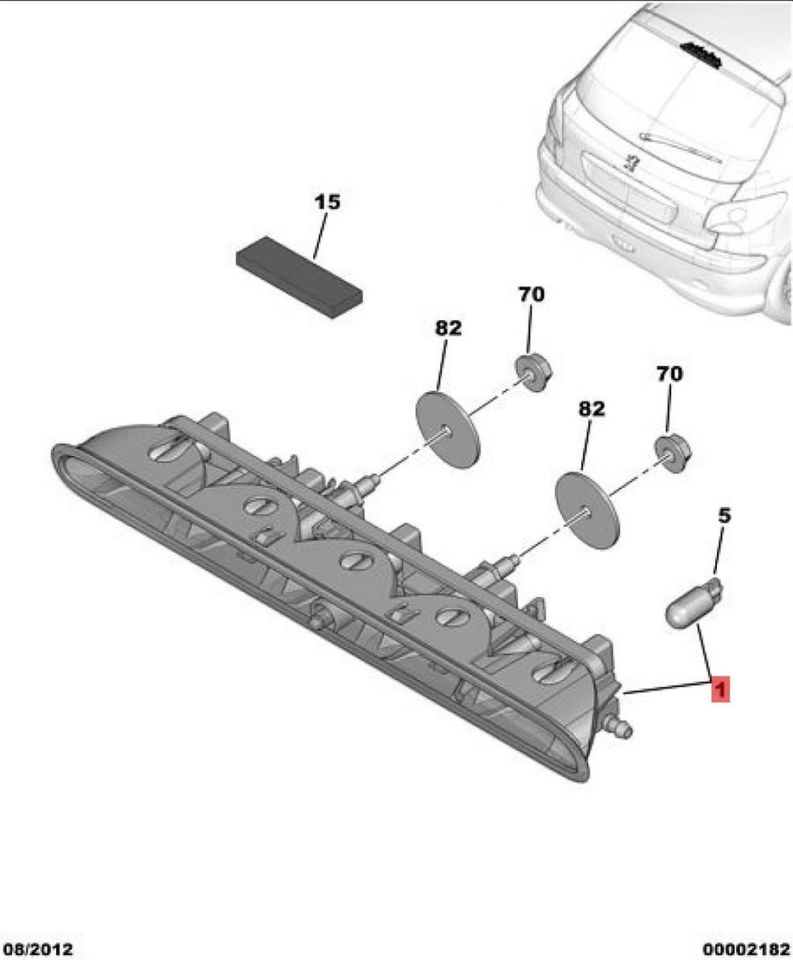 15

70

82

70

82

5

1

08/2012

00002182