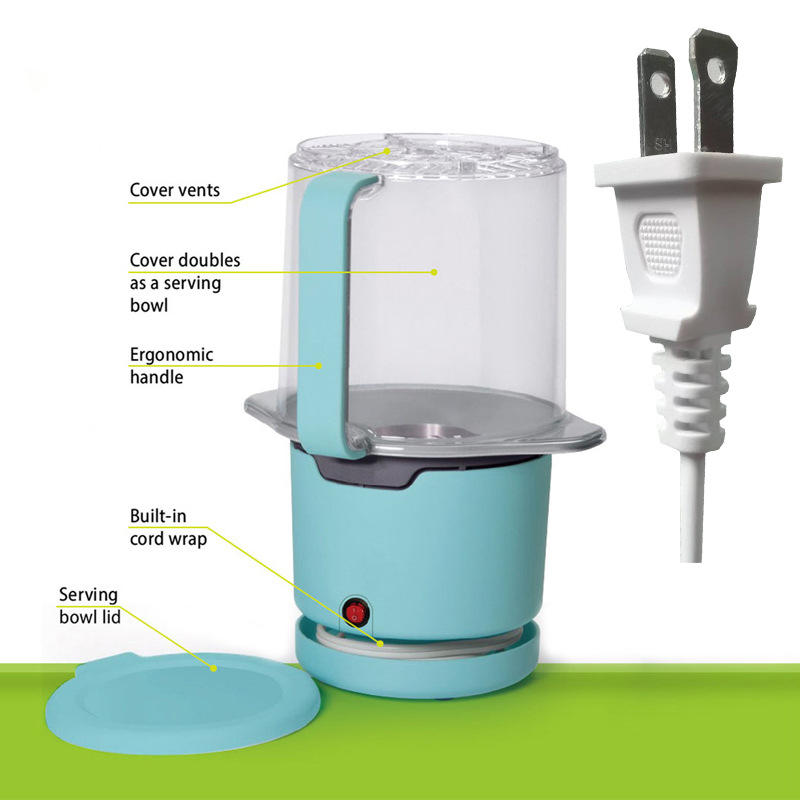 Cover vents

Cover doubles as a serving bowl

Ergonomic handle

Built-in cord wrap

Serving bowl lid