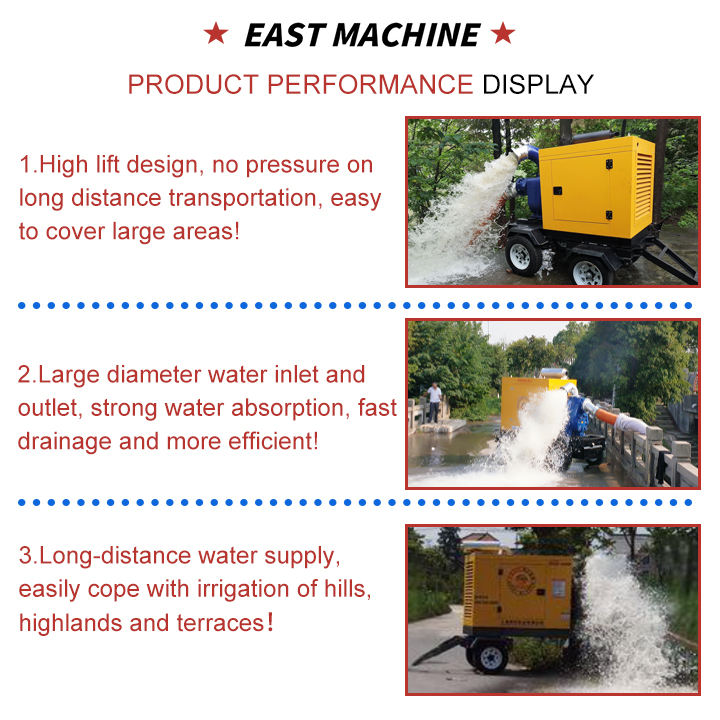 ★ EAST MACHINE ★

PRODUCT PERFORMANCE DISPLAY

1.High lift design, no pressure on long distance transportation, easy to cover large areas!

2.Large diameter water inlet and outlet, strong water absorption, fast drainage and more efficient!

3.Long-distance water supply, easily cope with irrigation of hills, highlands and terraces!