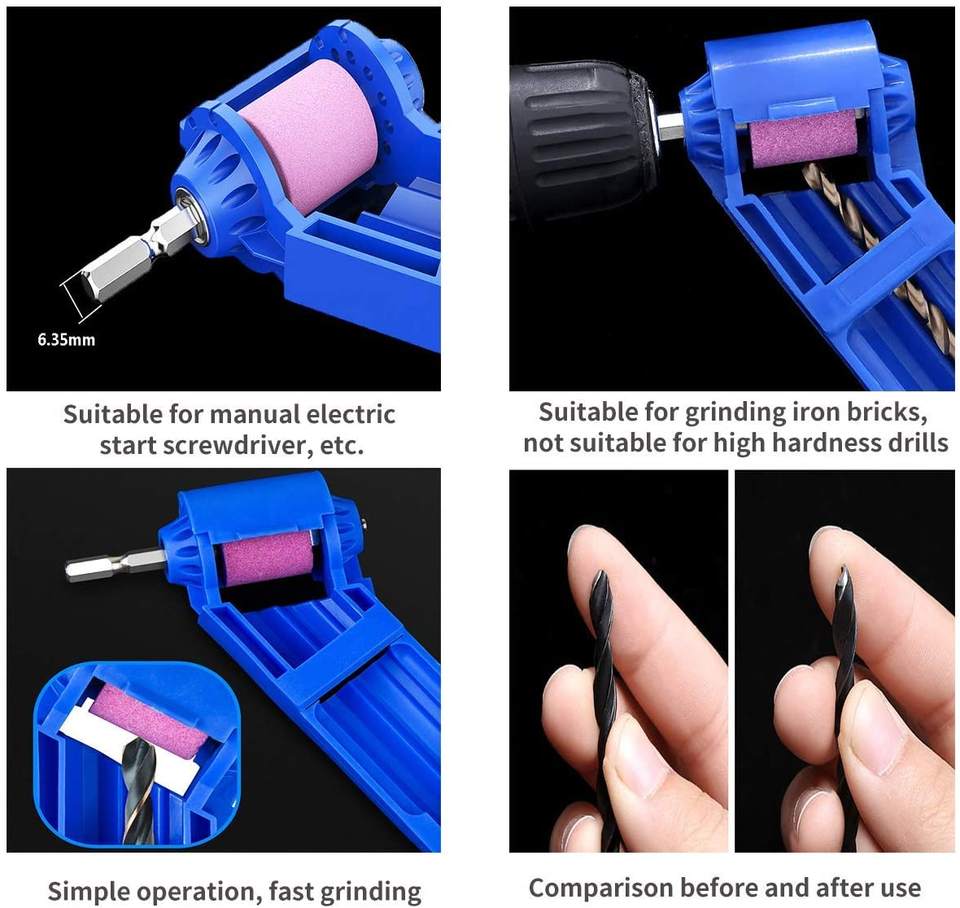 6.35mm

Suitable for manual electric start screwdriver, etc.

Suitable for grinding iron bricks, not suitable for high hardness drills

Simple operation, fast grinding

Comparison before and after use