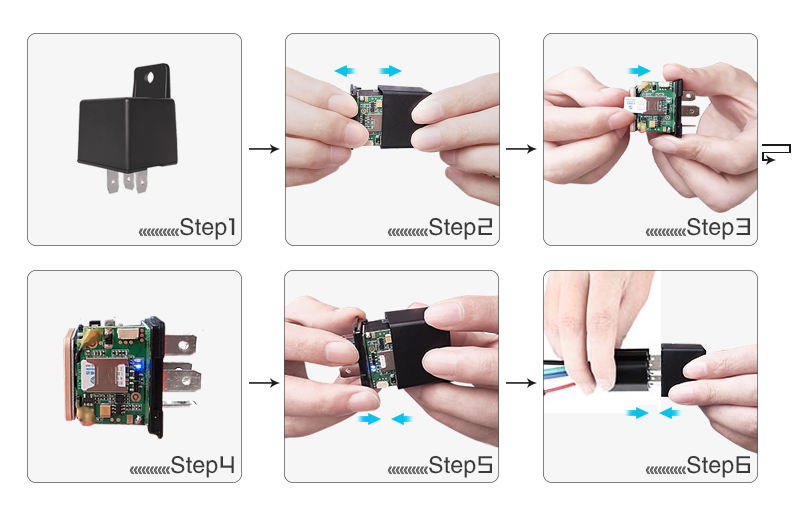 Step1

Step2

Step3

Step4

Step5

Step6