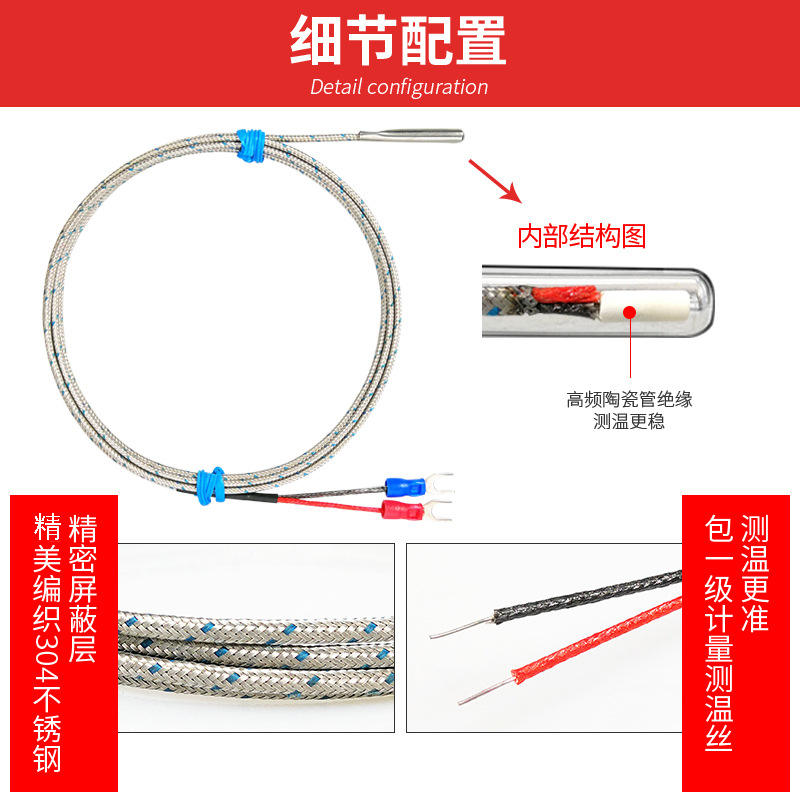 细节配置
Detail configuration

内部结构图

高频陶瓷管绝缘
测温更稳

精密屏蔽层
精美编织304不锈钢

测温更准
包一级计量测温丝