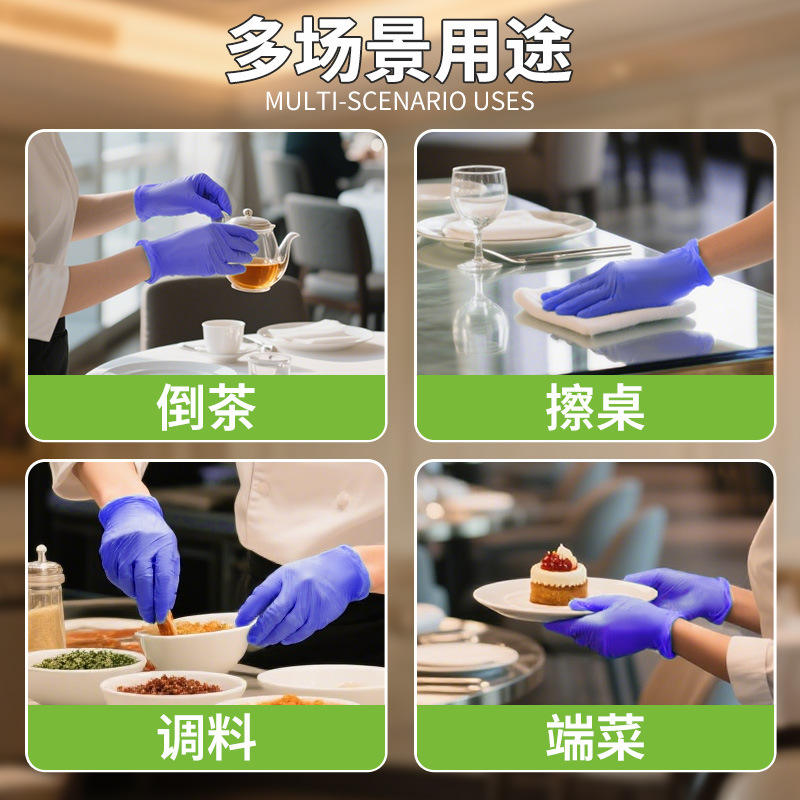 多场景用途
MULTI-SCENARIO USES

倒茶

擦桌

调料

端菜