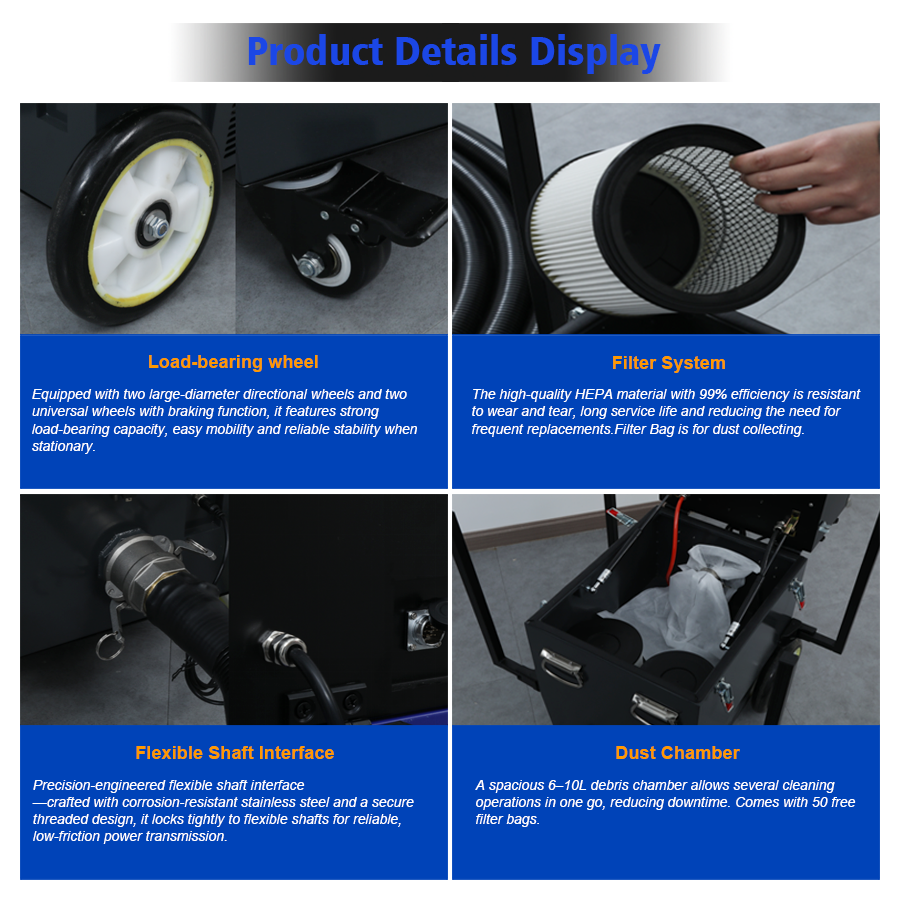 Product Details Display

Load-bearing wheel

Equipped with two large-diameter directional wheels and two universal wheels with braking function, it features strong load-bearing capacity, easy mobility and reliable stability when stationary.

Filter System

The high-quality HEPA material with 99% efficiency is resistant to wear and tear, long service life and reducing the need for frequent replacements.Filter Bag is for dust collecting.

Flexible Shaft Interface

Precision-engineered flexible shaft interface —crafted with corrosion-resistant stainless steel and a secure threaded design, it locks tightly to flexible shafts for reliable, low-friction power transmission.

Dust Chamber

A spacious 6–10L debris chamber allows several cleaning operations in one go, reducing downtime. Comes with 50 free filter bags.