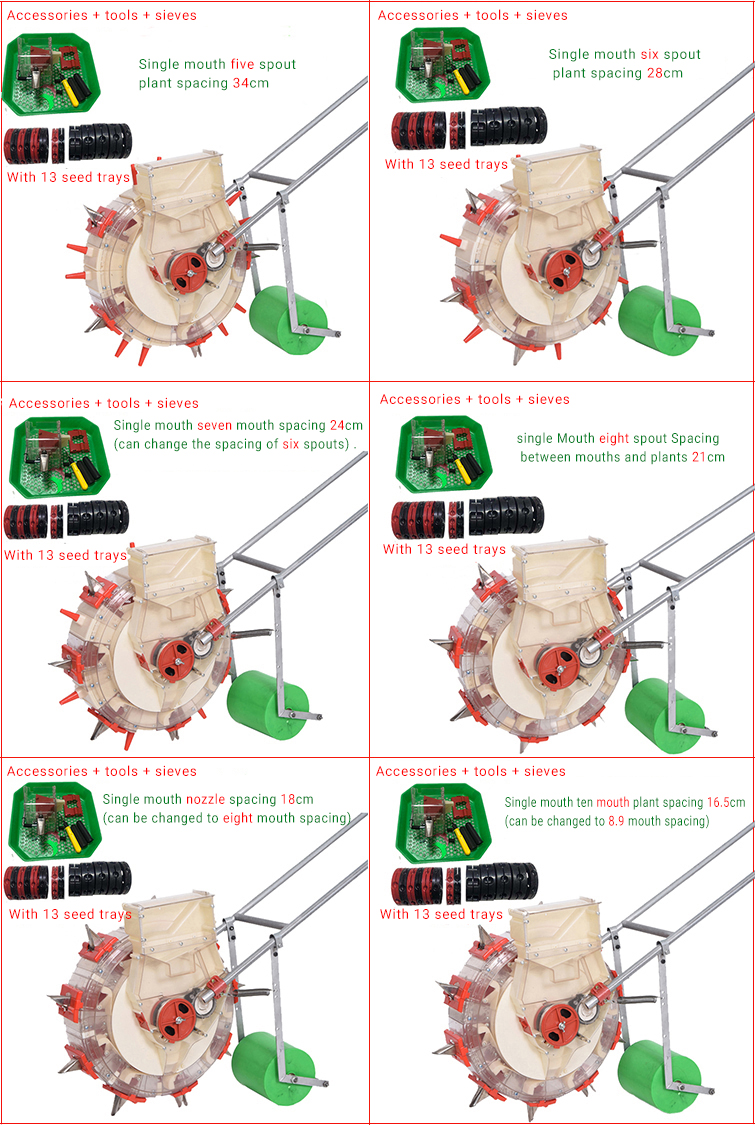 Accessories + tools + sieves

Single mouth five spout plant spacing 34cm

With 13 seed trays

Accessories + tools + sieves

Single mouth six spout plant spacing 28cm

With 13 seed trays

Accessories + tools + sieves

Single mouth seven mouth spacing 24cm (can change the spacing of six spouts) .

With 13 seed trays

Accessories + tools + sieves

single Mouth eight spout Spacing between mouths and plants 21cm

With 13 seed trays

Accessories + tools + sieves

Single mouth nozzle spacing 18cm (can be changed to eight mouth spacing)

With 13 seed trays

Accessories + tools + sieves

Single mouth ten mouth plant spacing 16.5cm (can be changed to 8.9 mouth spacing)

With 13 seed trays