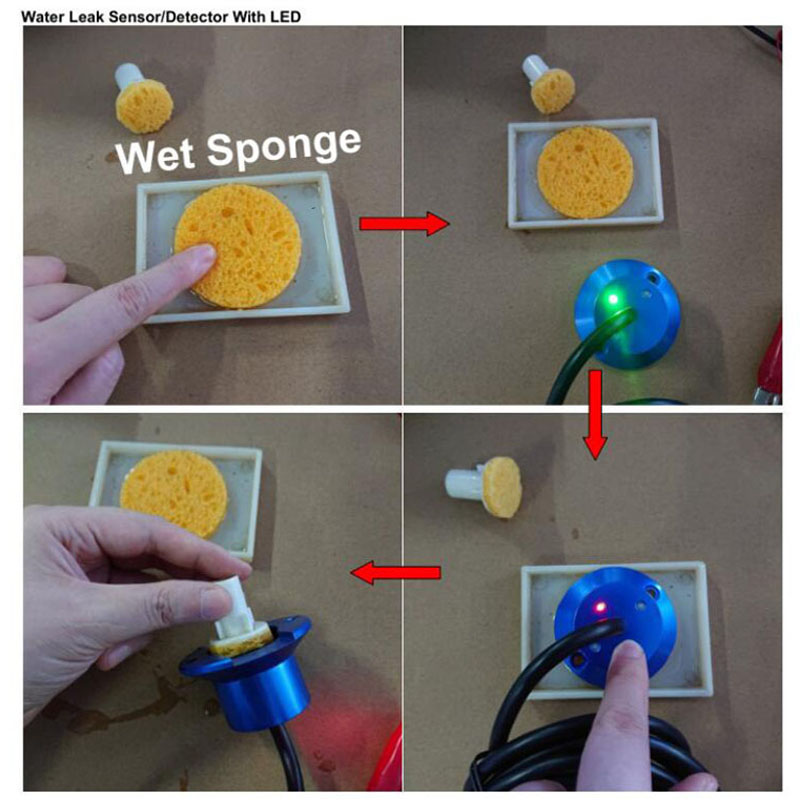 Water Leak Sensor/Detector With LED

Wet Sponge