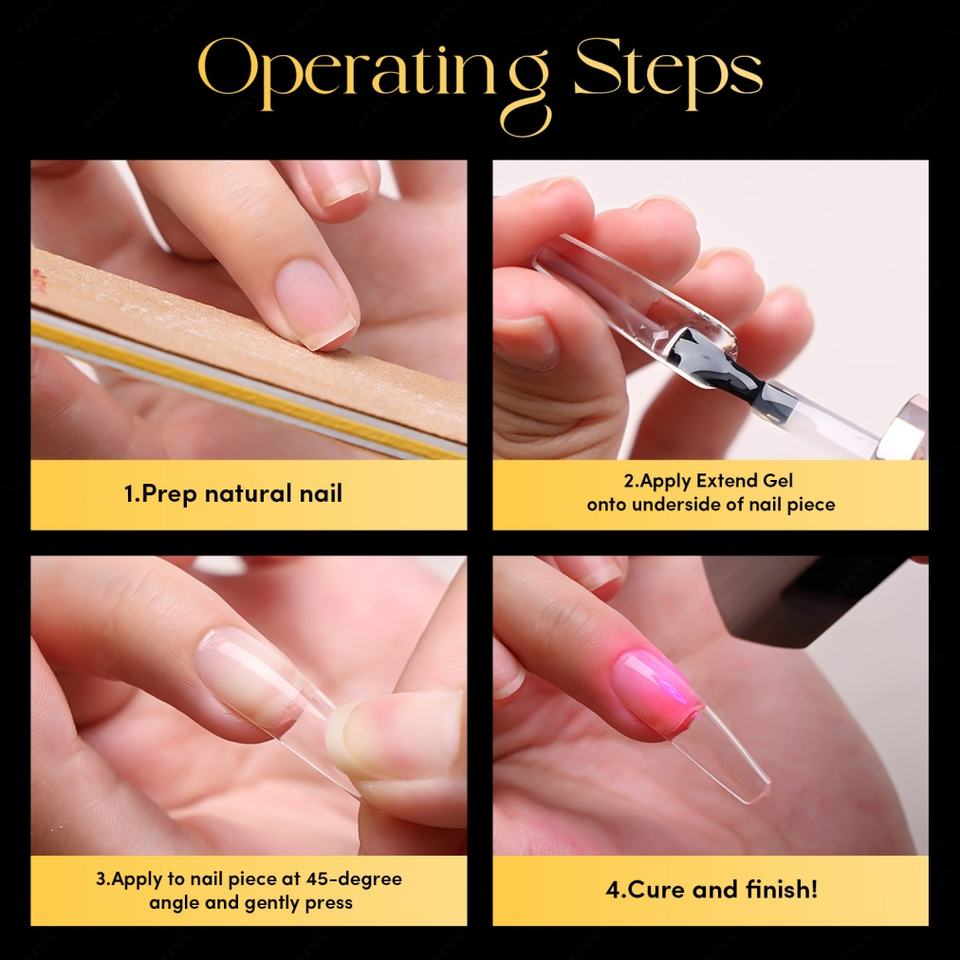 Operating Steps

1.Prep natural nail

2.Apply Extend Gel onto underside of nail piece

3.Apply to nail piece at 45-degree angle and gently press

4.Cure and finish!