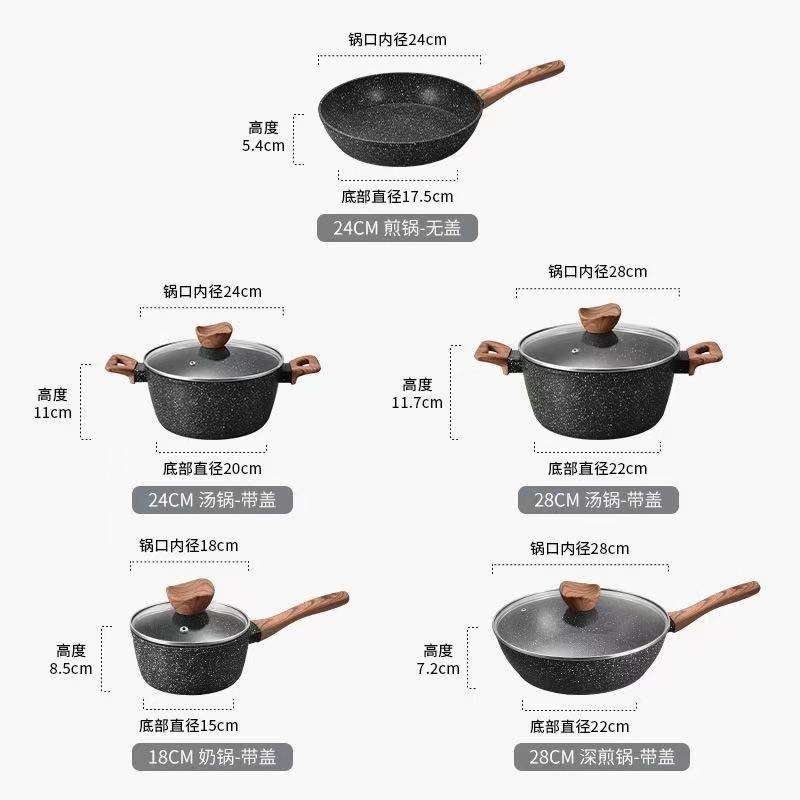 锅口内径24cm
高度
5.4cm
底部直径17.5cm
24CM 煎锅-无盖

锅口内径24cm
高度
11cm
底部直径20cm
24CM 汤锅-带盖

锅口内径28cm
高度
11.7cm
底部直径22cm
28CM 汤锅-带盖

锅口内径18cm
高度
8.5cm
底部直径15cm
18CM 奶锅-带盖

锅口内径28cm
高度
7.2cm
底部直径22cm
28CM 深煎锅-带盖