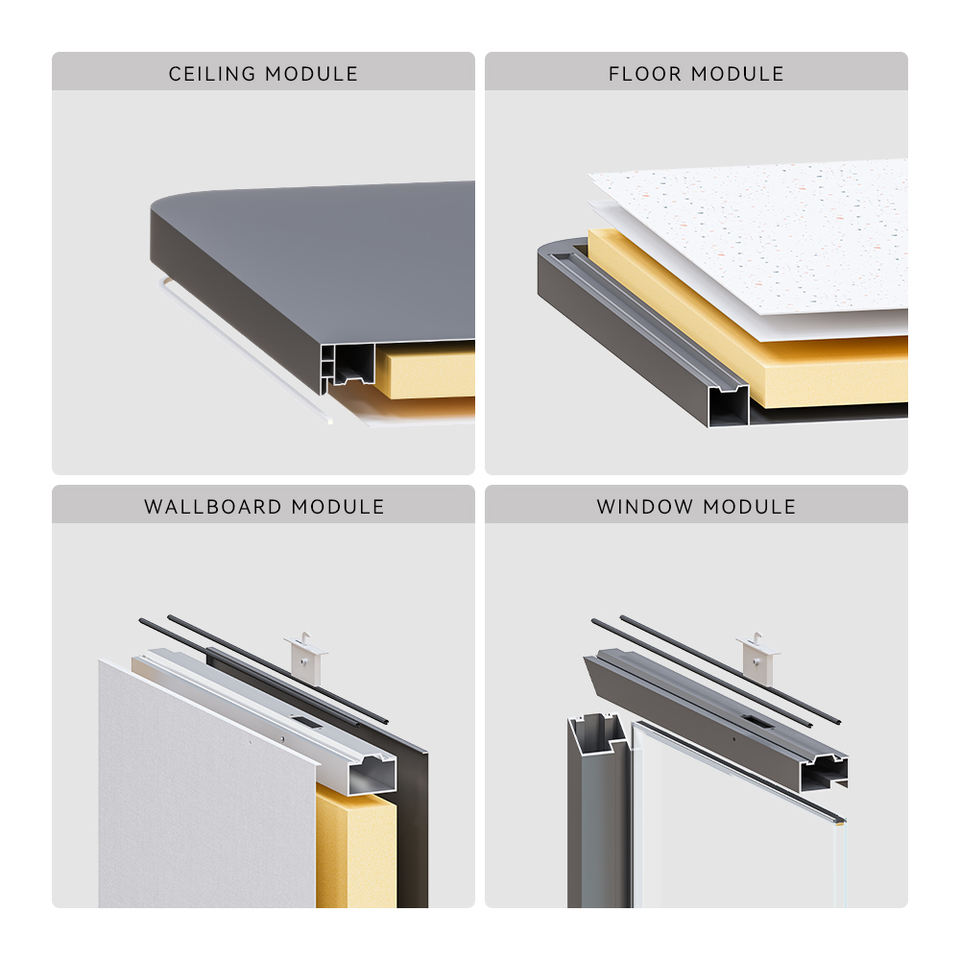 CEILING MODULE

FLOOR MODULE

WALLBOARD MODULE

WINDOW MODULE