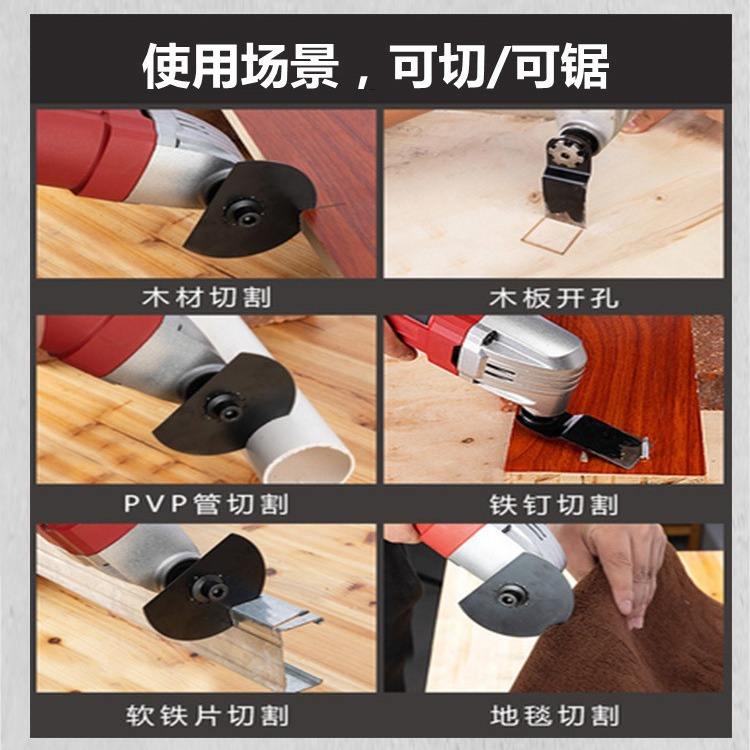 使用场景，可切/可锯

木材切割

木板开孔

PVP管切割

铁钉切割

软铁片切割

地毯切割