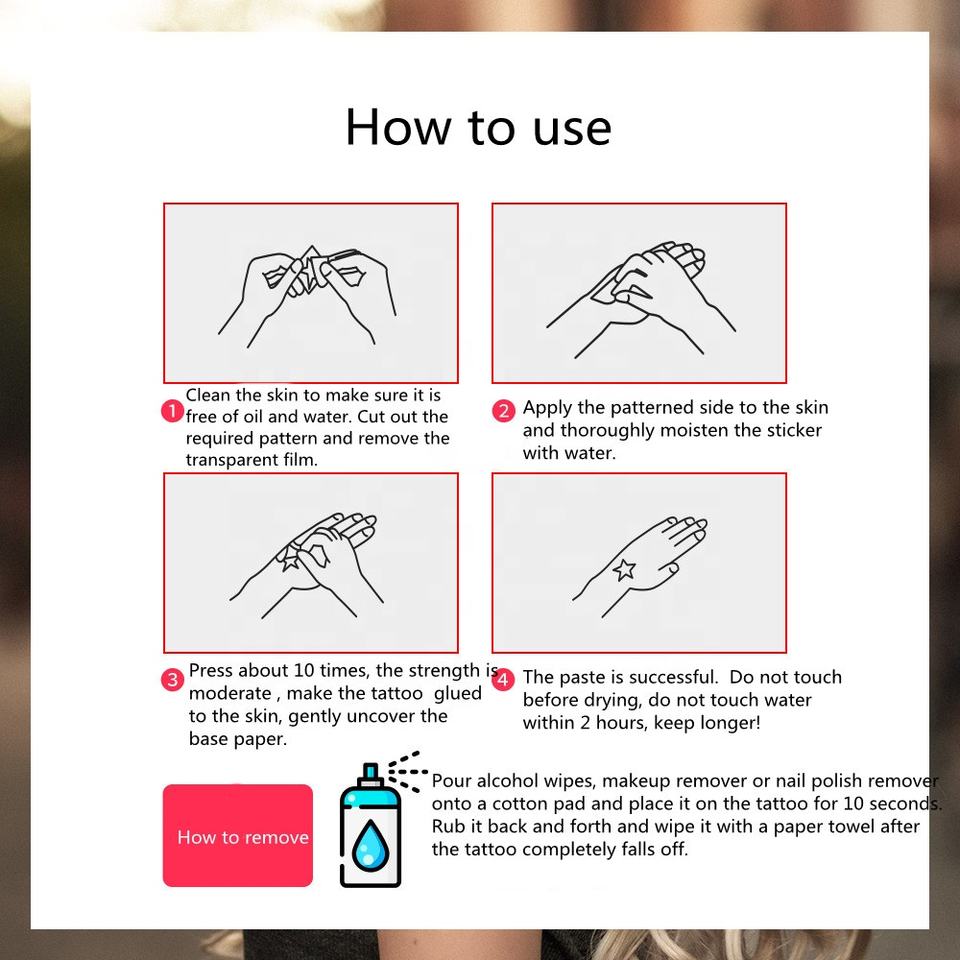 How to use

1 Clean the skin to make sure it is free of oil and water. Cut out the required pattern and remove the transparent film.

2 Apply the patterned side to the skin and thoroughly moisten the sticker with water.

3 Press about 10 times, the strength is moderate , make the tattoo glued to the skin, gently uncover the base paper.

4 The paste is successful. Do not touch before drying, do not touch water within 2 hours, keep longer!

How to remove

Pour alcohol wipes, makeup remover or nail polish remover onto a cotton pad and place it on the tattoo for 10 seconds. Rub it back and forth and wipe it with a paper towel after the tattoo completely falls off.