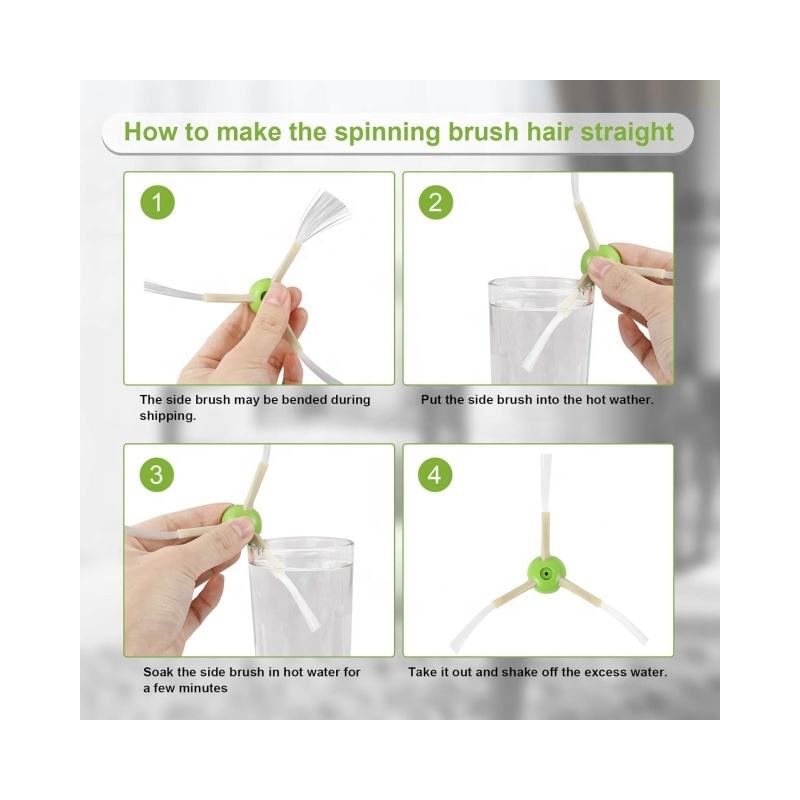 How to make the spinning brush hair straight

1

The side brush may be bended during shipping.

2

Put the side brush into the hot wather.

3

Soak the side brush in hot water for a few minutes

4

Take it out and shake off the excess water.