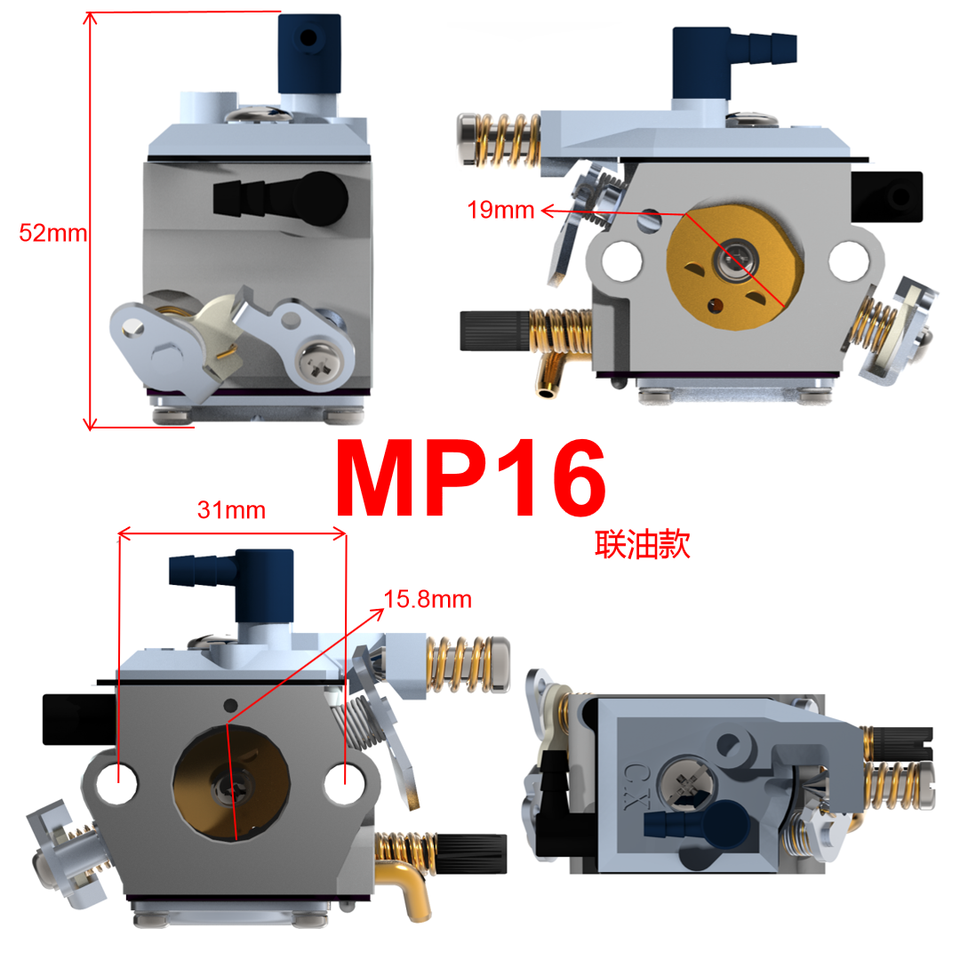 52mm

19mm

MP16

联油款

31mm

15.8mm

C.X